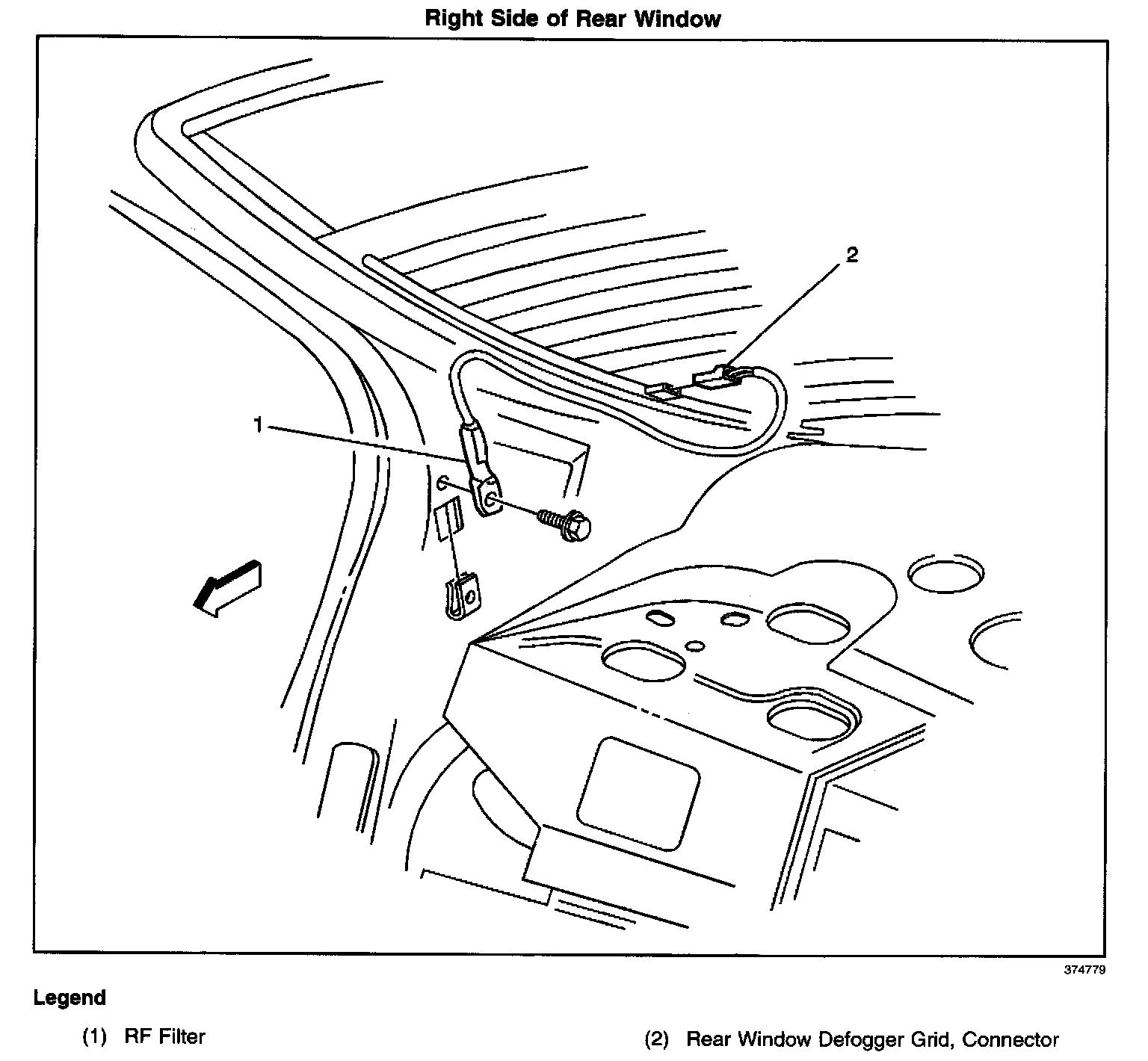 Right Side of Rear Window

2

1

374779

Legend

(1) RF Filter

(2) Rear Window Defogger Grid, Connector