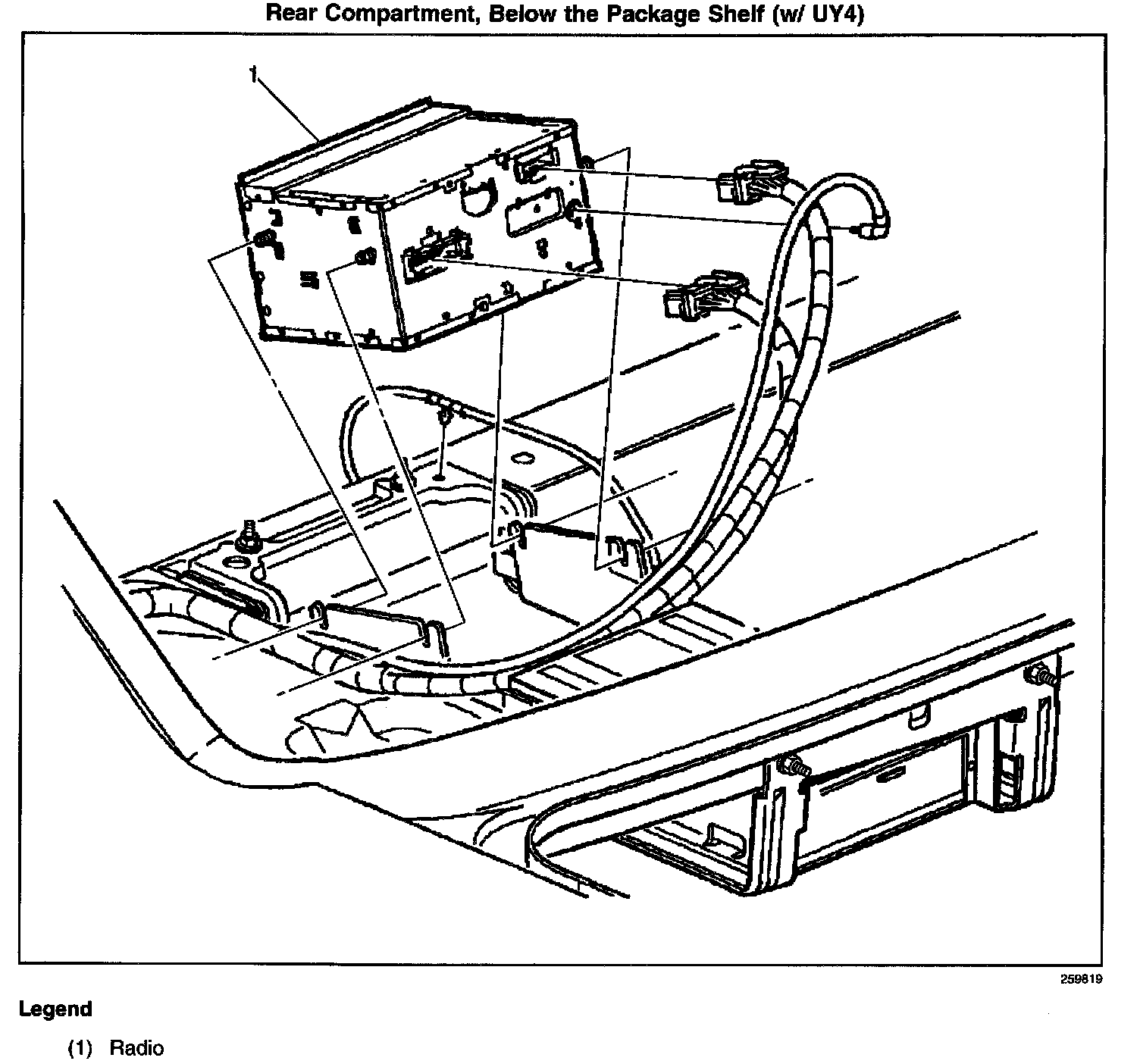 Rear Compartment, Below the Package Shelf (w/ UY4)

1

259819

Legend

(1) Radio