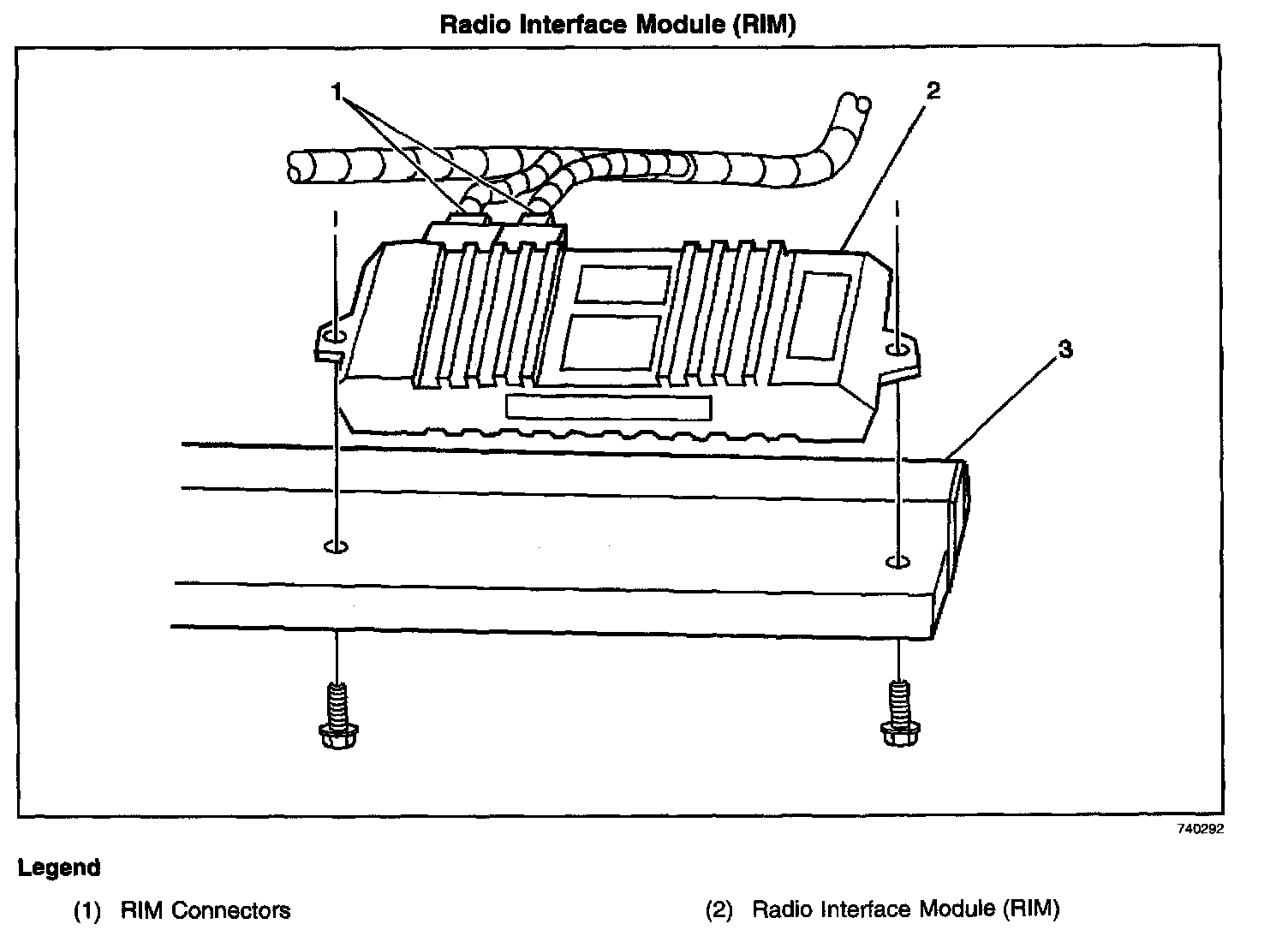 Radio Interface Module (RIM)

1

2

3

740292

Legend

(1) RIM Connectors

(2) Radio Interface Module (RIM)