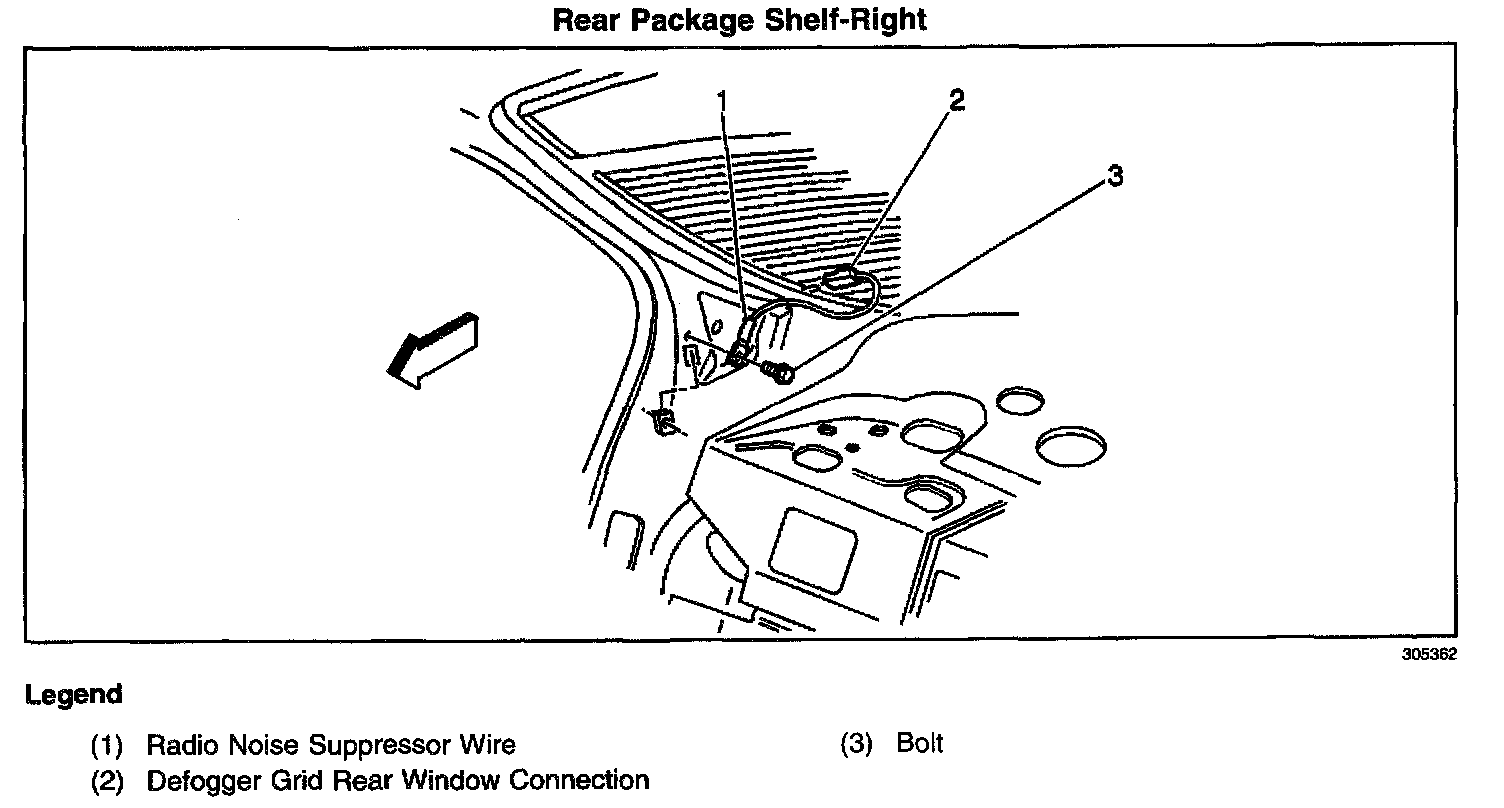 Rear Package Shelf-Right

1
2
3

305362

Legend

(1) Radio Noise Suppressor Wire
(2) Defogger Grid Rear Window Connection

(3) Bolt