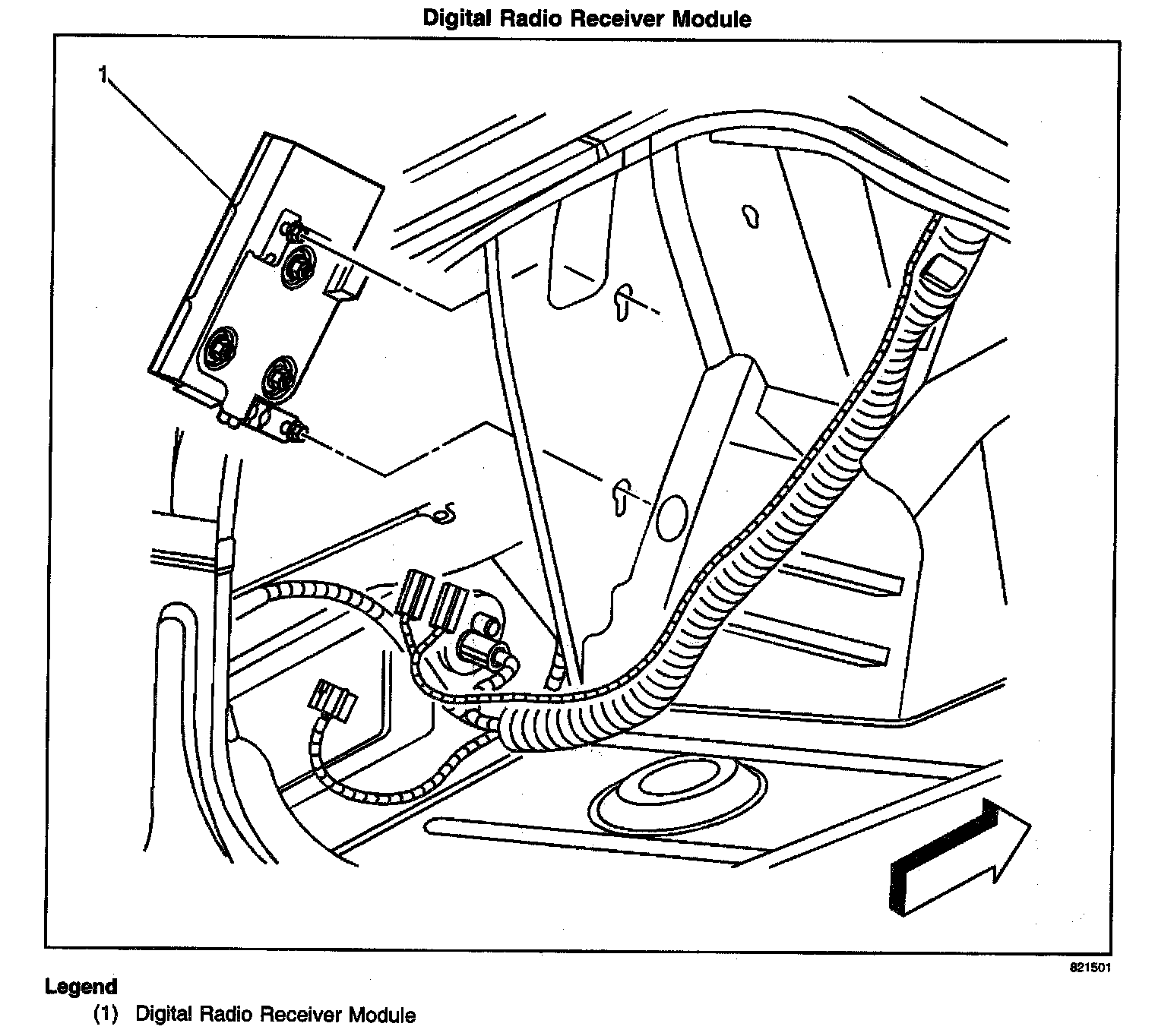 Digital Radio Receiver Module

1

821501

Legend
(1) Digital Radio Receiver Module