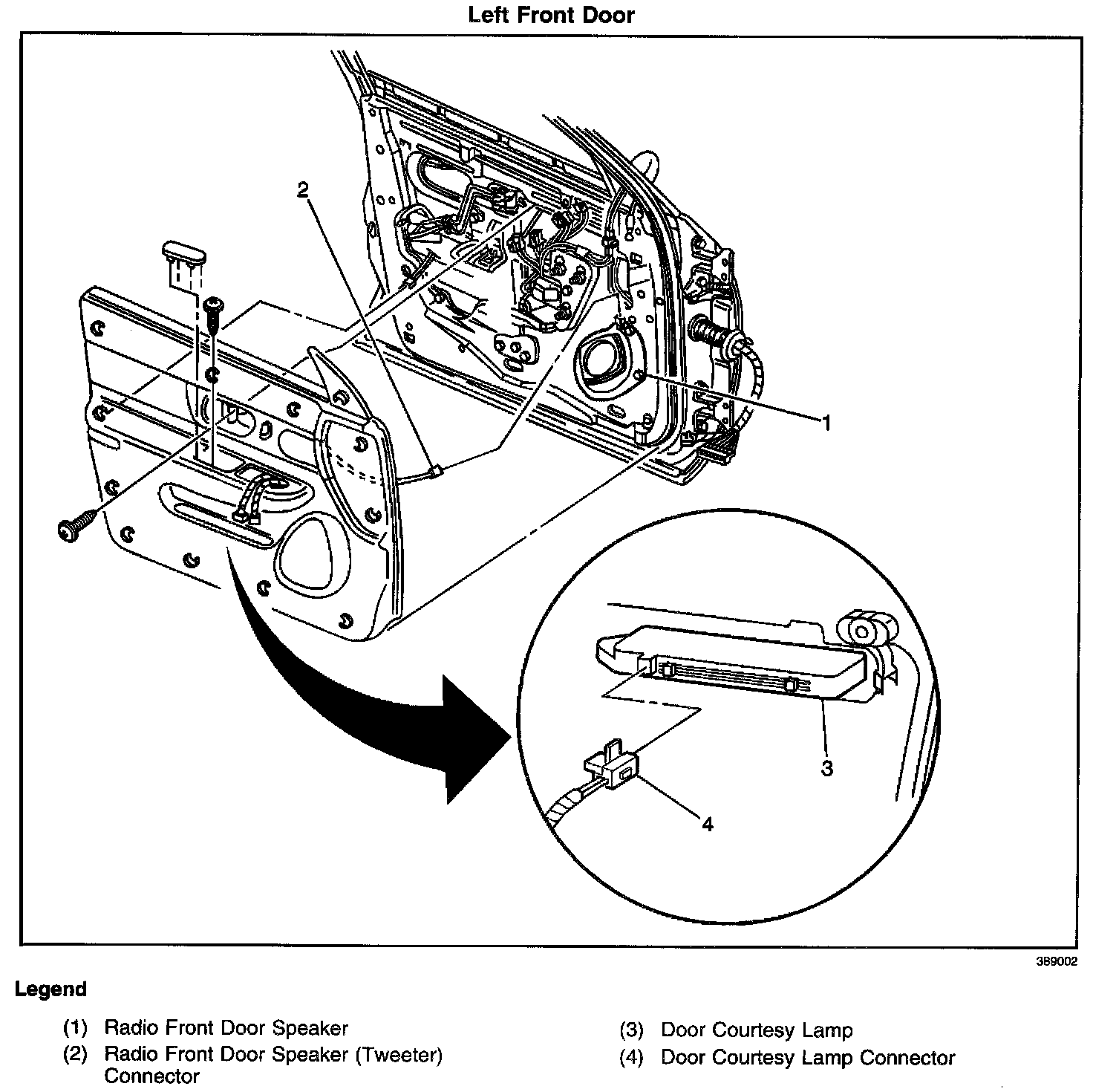 Left Front Door

2

1

3

4

389002

Legend

(1) Radio Front Door Speaker
(2) Radio Front Door Speaker (Tweeter) Connector

(3) Door Courtesy Lamp
(4) Door Courtesy Lamp Connector