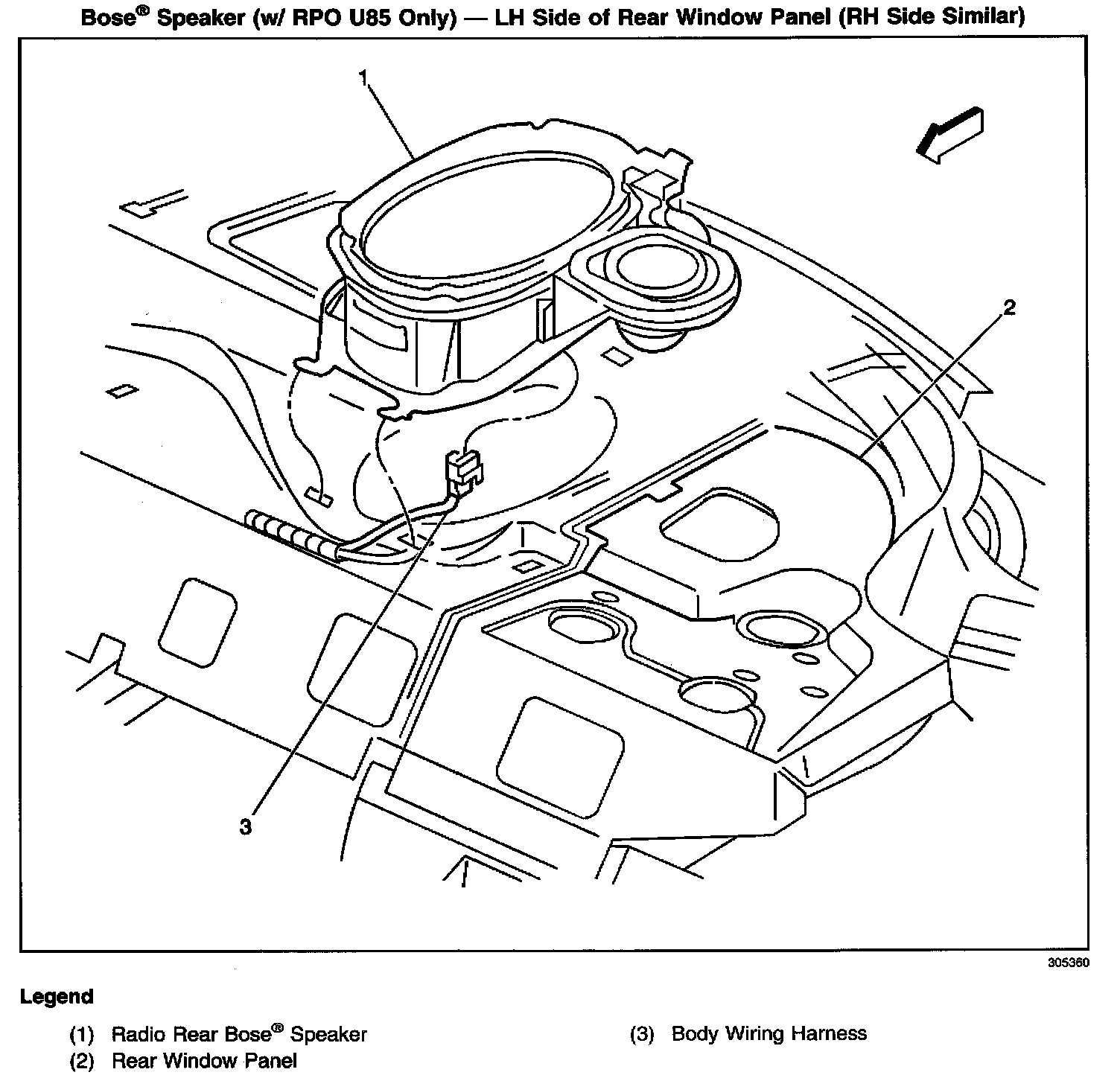 Bose® Speaker (w/ RPO U85 Only) — LH Side of Rear Window Panel (RH Side Similar)

1

2

3

305360

Legend

(1) Radio Rear Bose® Speaker
(2) Rear Window Panel

(3) Body Wiring Harness