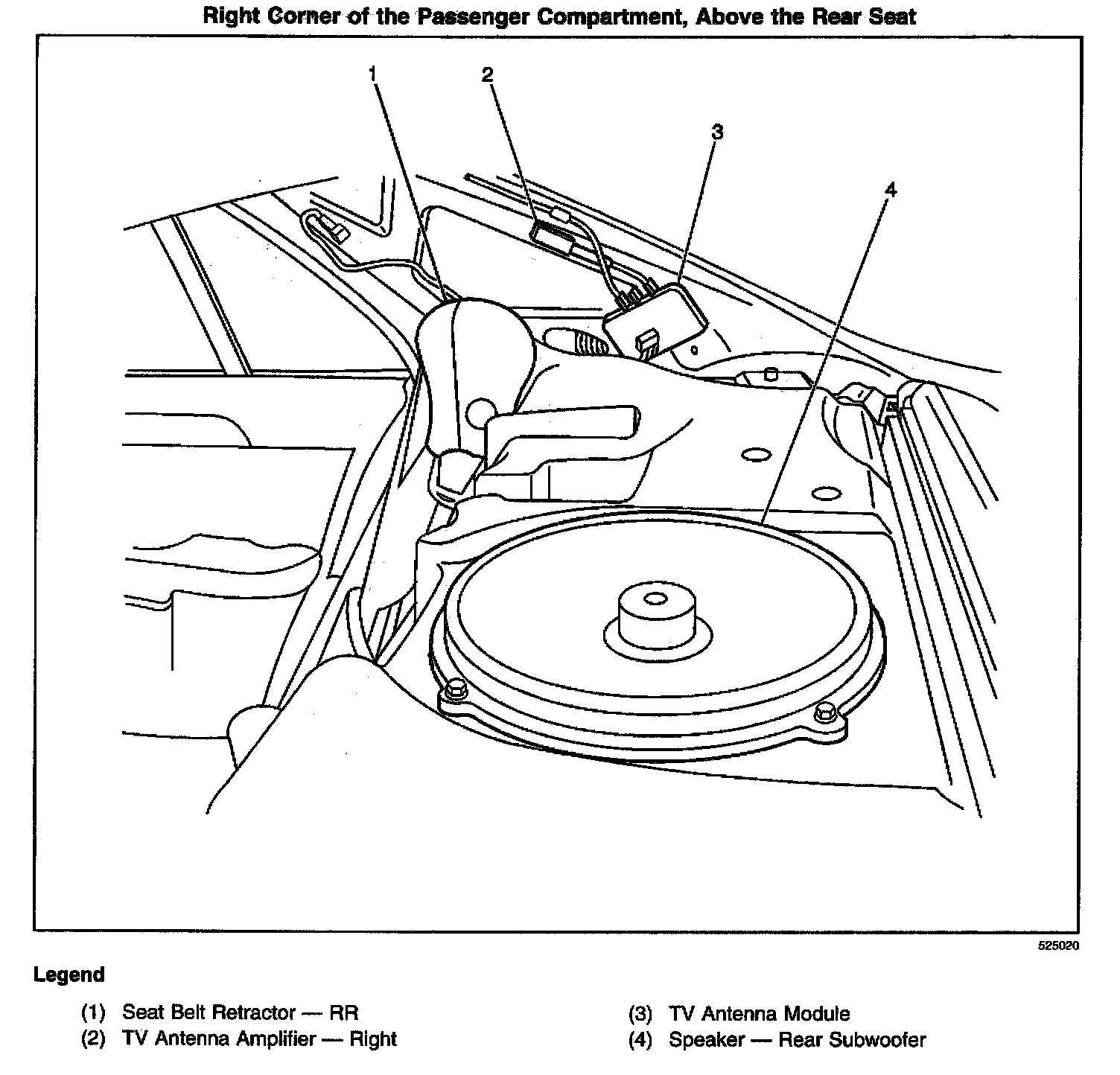 Right Corner of the Passenger Compartment, Above the Rear Seat

1
2
3
4

525020

Legend

(1) Seat Belt Retractor — RR
(2) TV Antenna Amplifier — Right

(3) TV Antenna Module
(4) Speaker — Rear Subwoofer