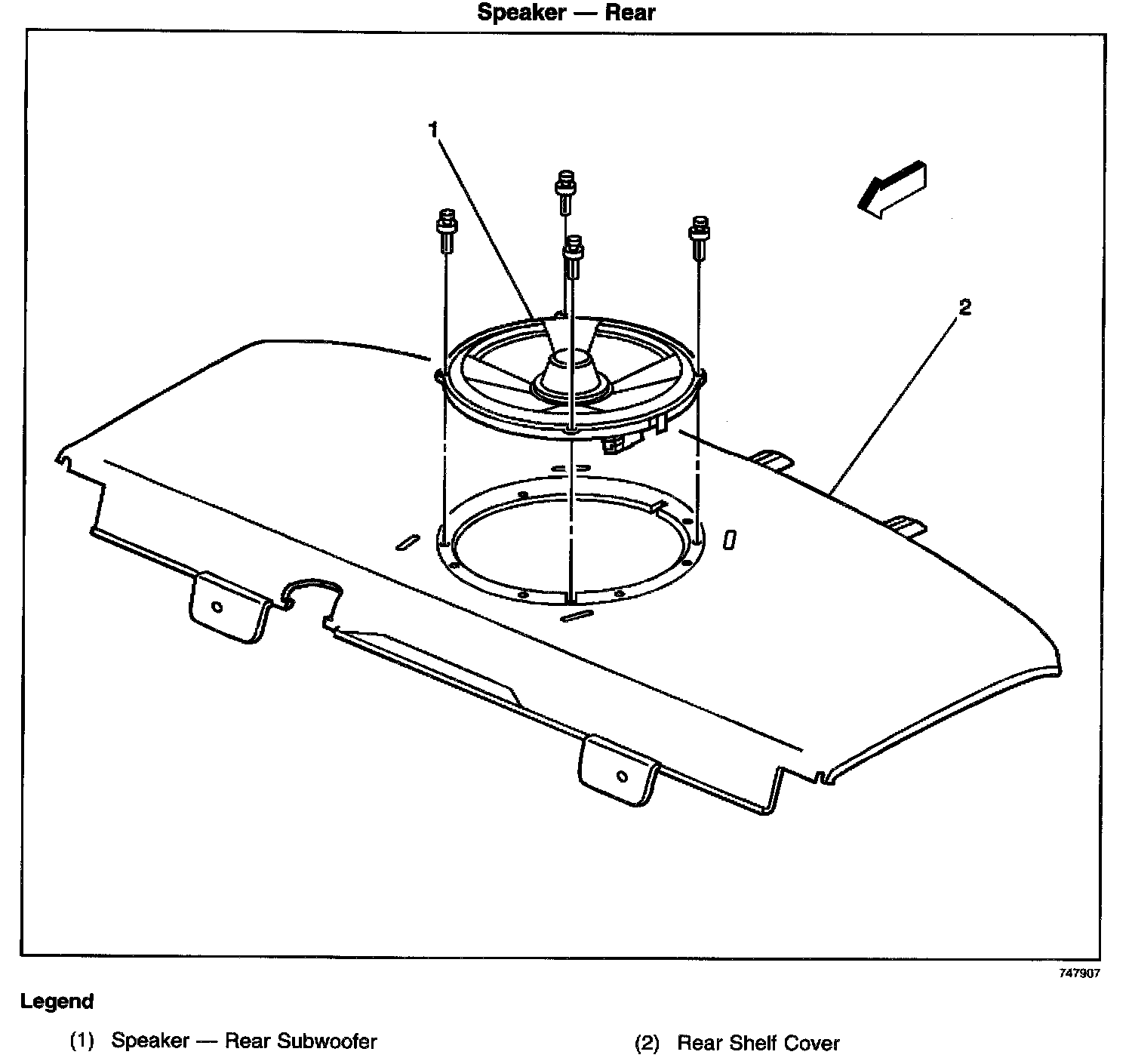 Speaker — Rear

1

2

747907

Legend

(1) Speaker — Rear Subwoofer

(2) Rear Shelf Cover