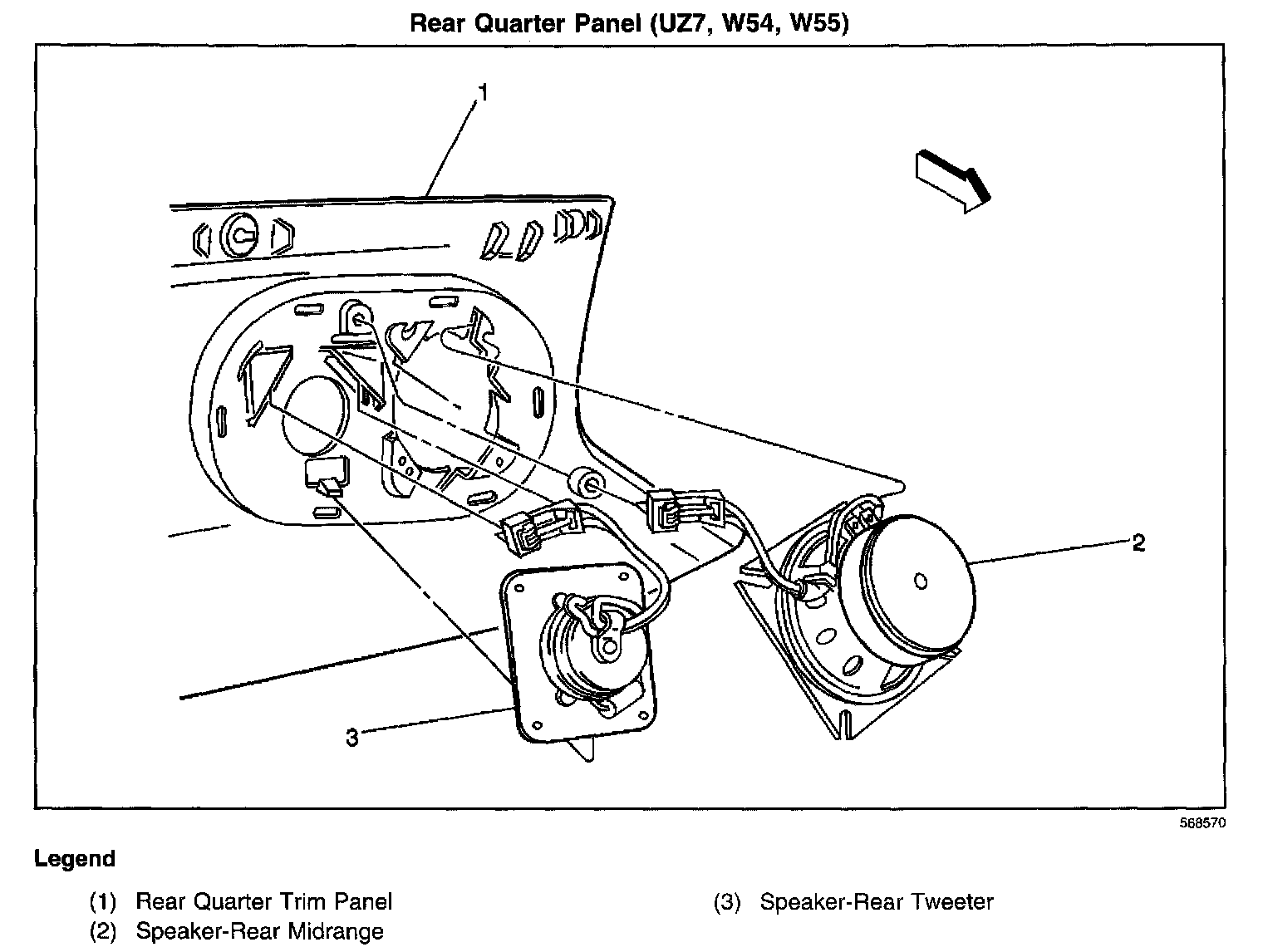 Rear Quarter Panel (UZ7, W54, W55)

1

2

3

568570

Legend

(1) Rear Quarter Trim Panel
(2) Speaker-Rear Midrange

(3) Speaker-Rear Tweeter