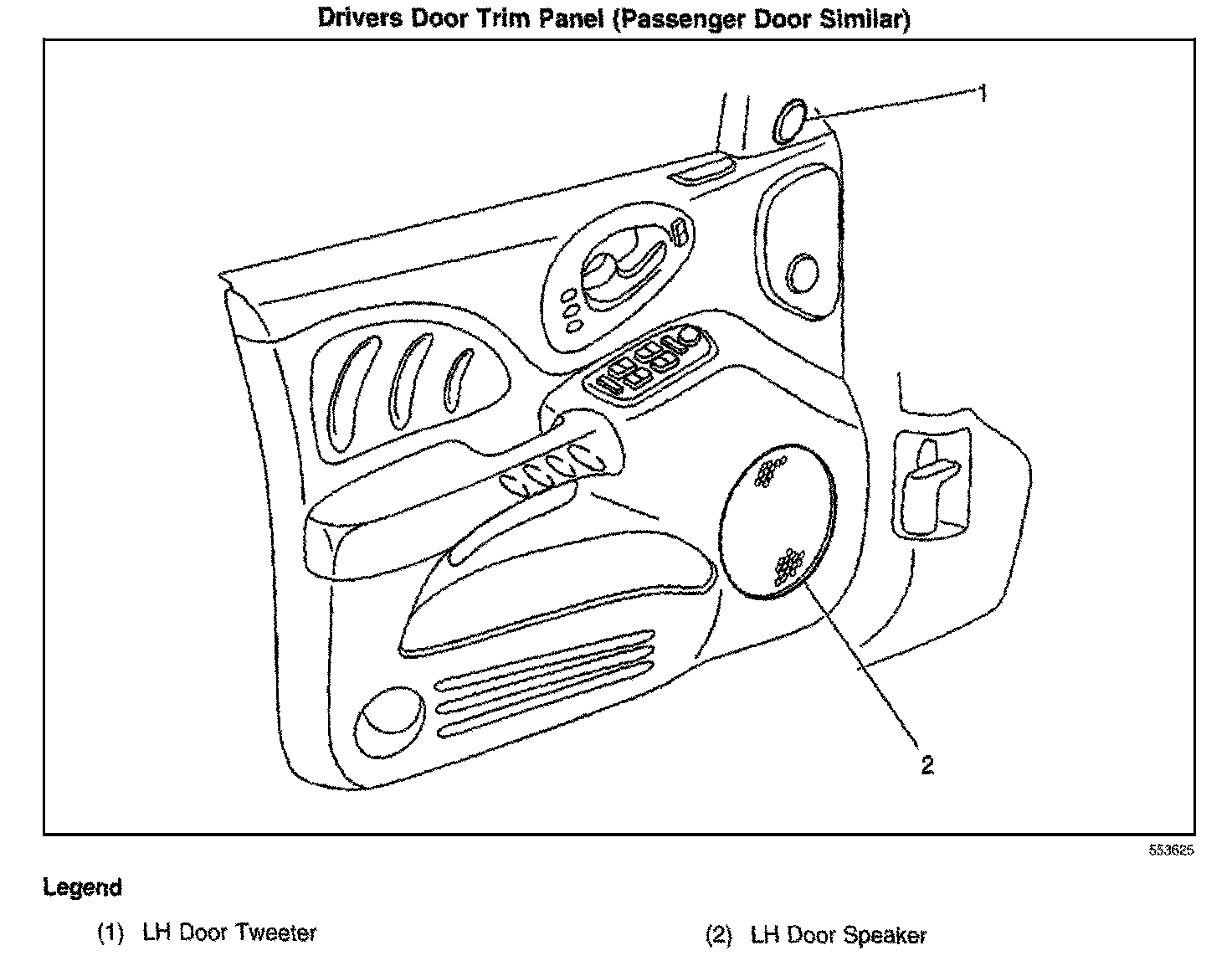 Drivers Door Trim Panel (Passenger Door Similar)

1

2

553625

Legend

(1) LH Door Tweeter

(2) LH Door Speaker