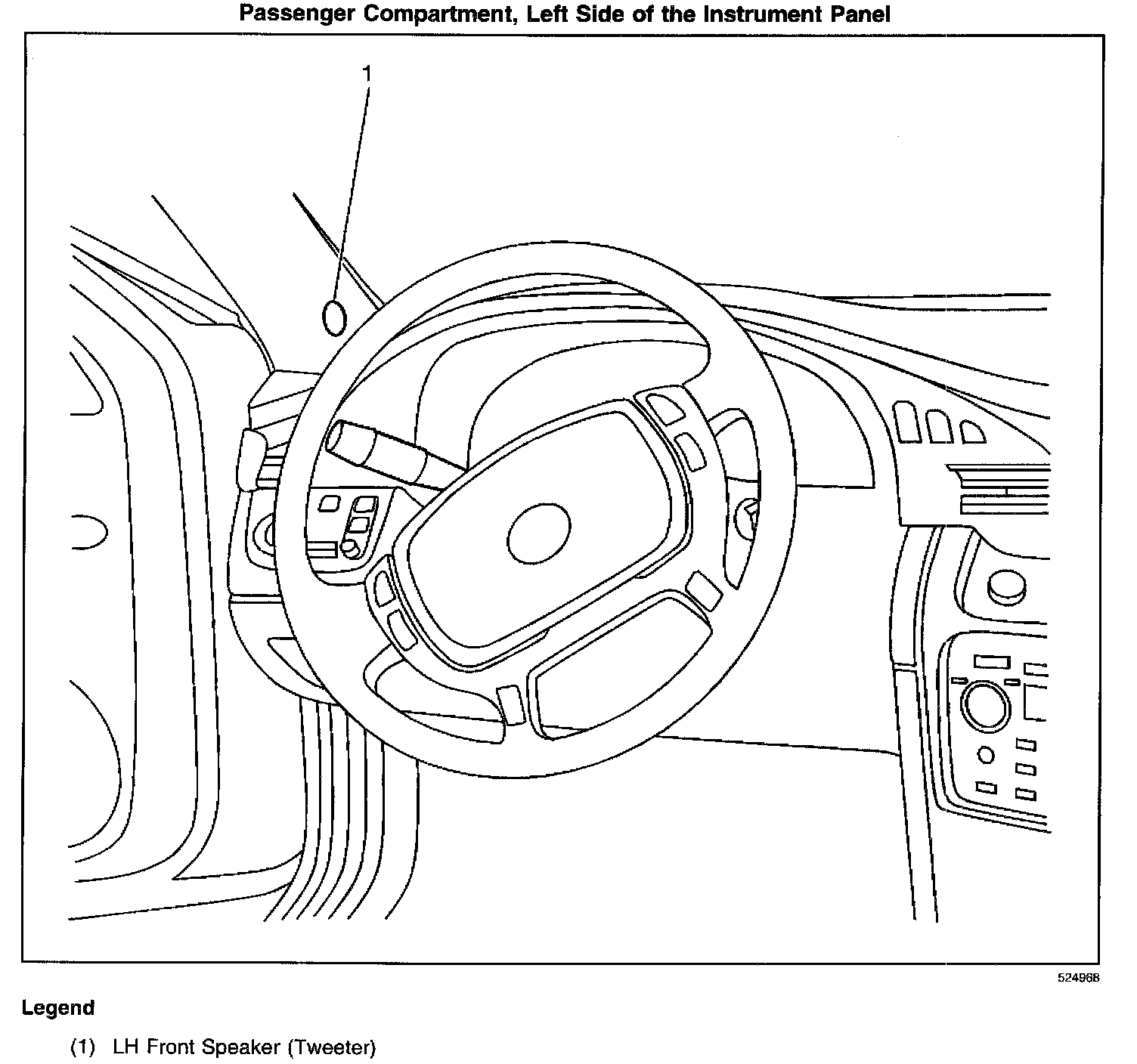 Passenger Compartment, Left Side of the Instrument Panel

1

524968

Legend

(1) LH Front Speaker (Tweeter)