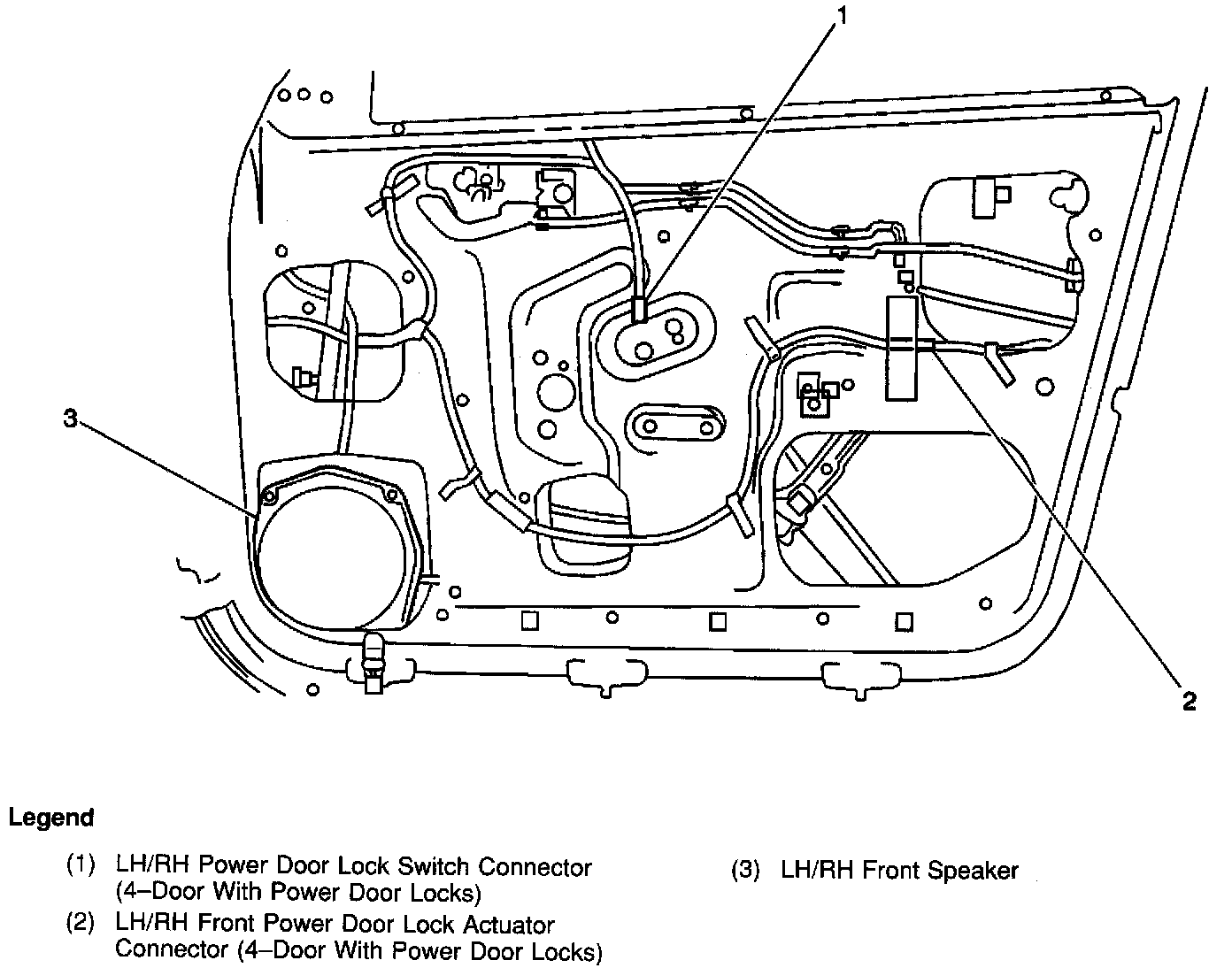 1

3

2

Legend

(1) LH/RH Power Door Lock Switch Connector (4–Door With Power Door Locks)

(2) LH/RH Front Power Door Lock Actuator Connector (4–Door With Power Door Locks)

(3) LH/RH Front Speaker