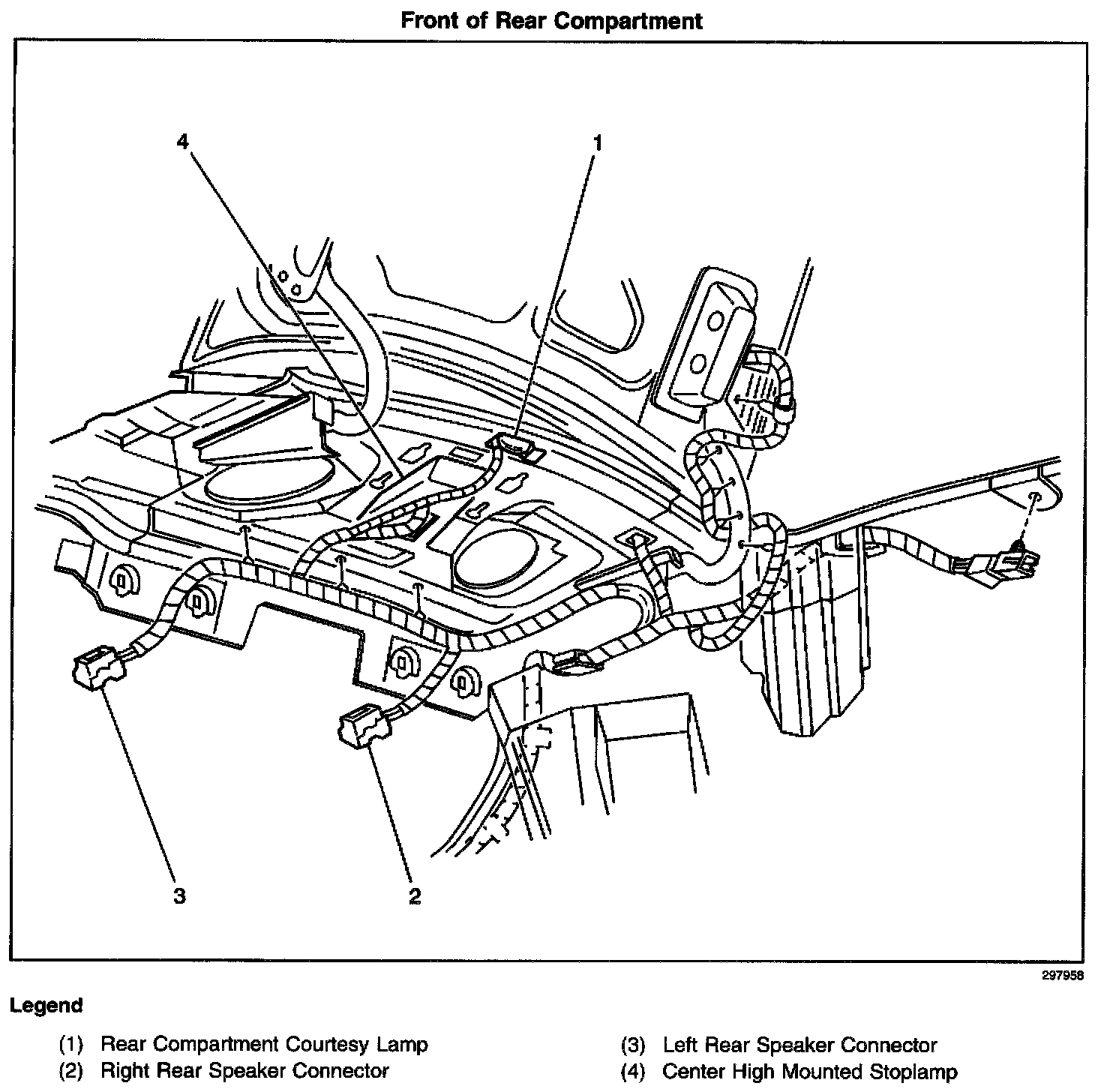 Front of Rear Compartment

4

1

3

2

297958

Legend

(1) Rear Compartment Courtesy Lamp
(2) Right Rear Speaker Connector

(3) Left Rear Speaker Connector
(4) Center High Mounted Stoplamp