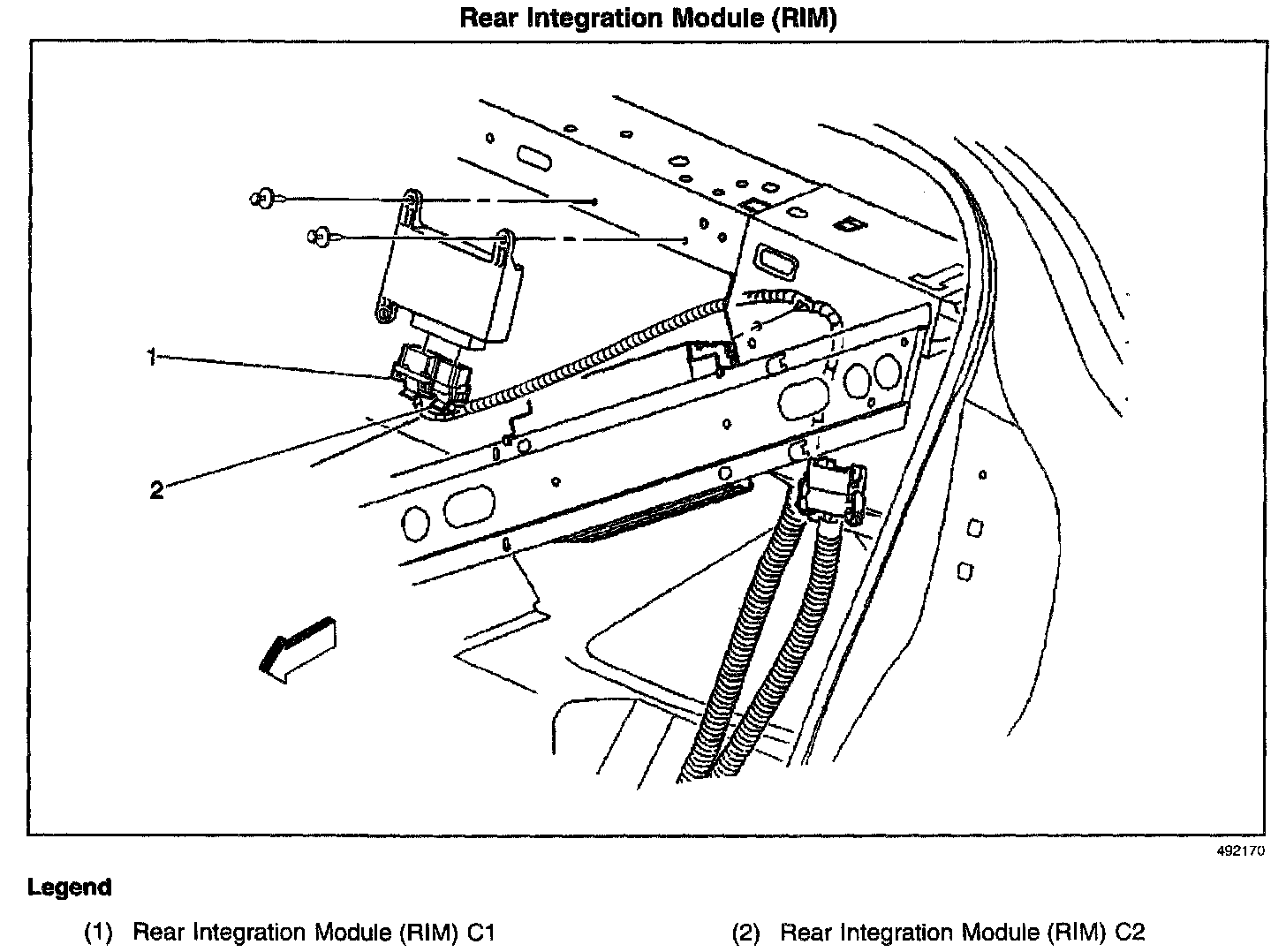 Rear Integration Module (RIM)

1

2

492170

Legend

(1) Rear Integration Module (RIM) C1

(2) Rear Integration Module (RIM) C2