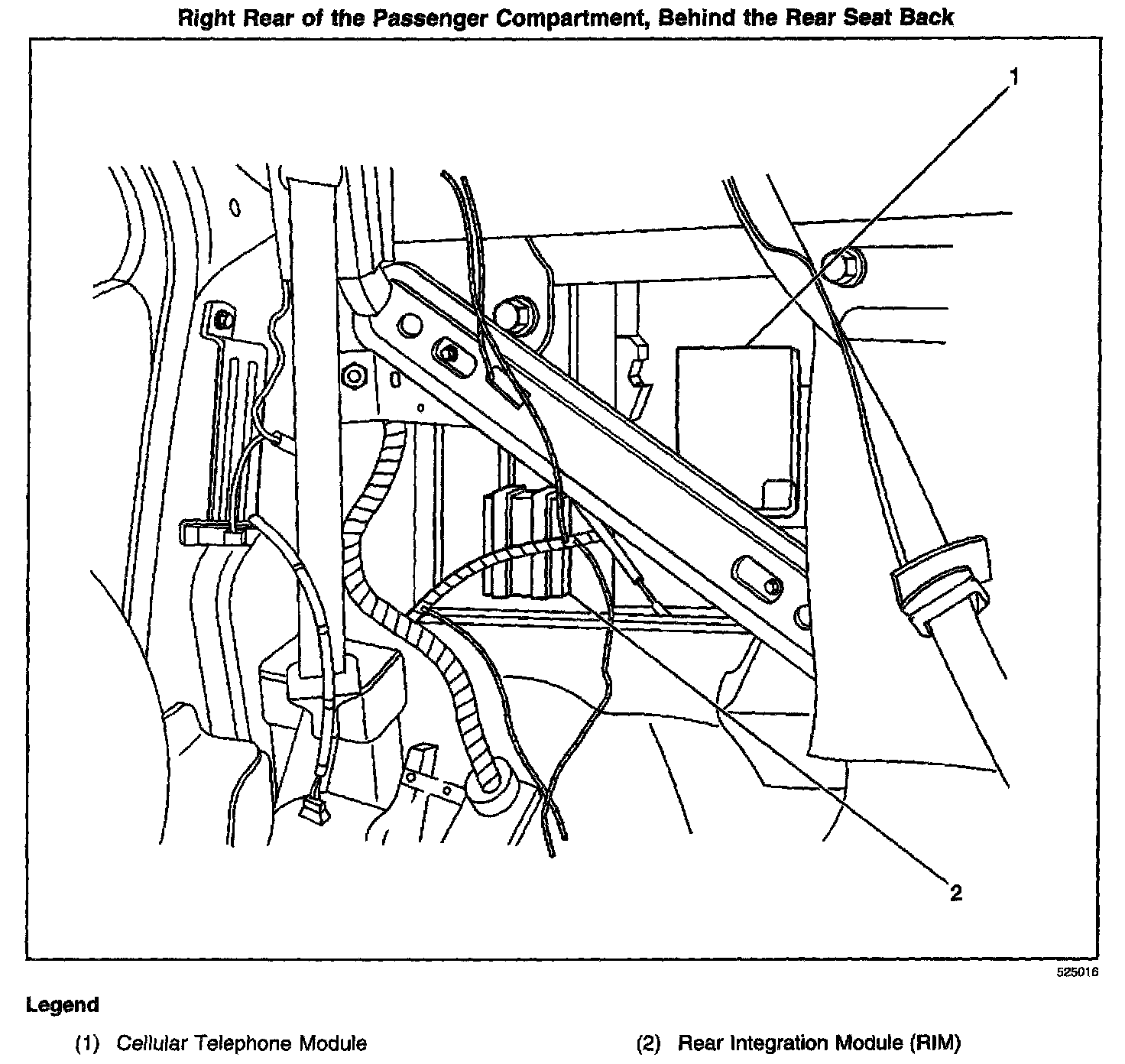 Right Rear of the Passenger Compartment, Behind the Rear Seat Back

1

2

525016

Legend

(1) Cellular Telephone Module

(2) Rear Integration Module (RIM)