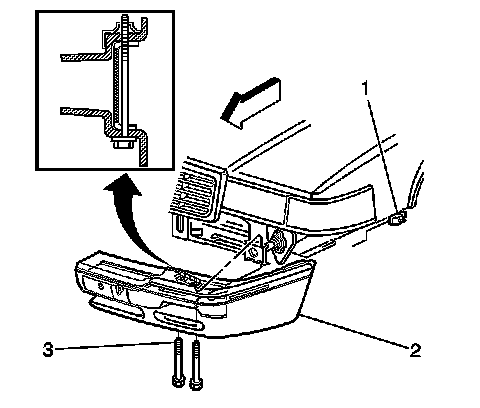 1

3

2