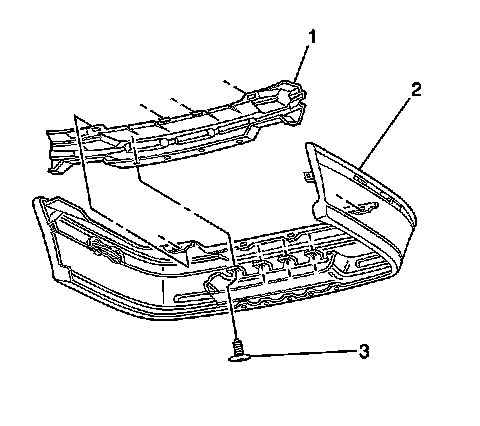 1
2
3