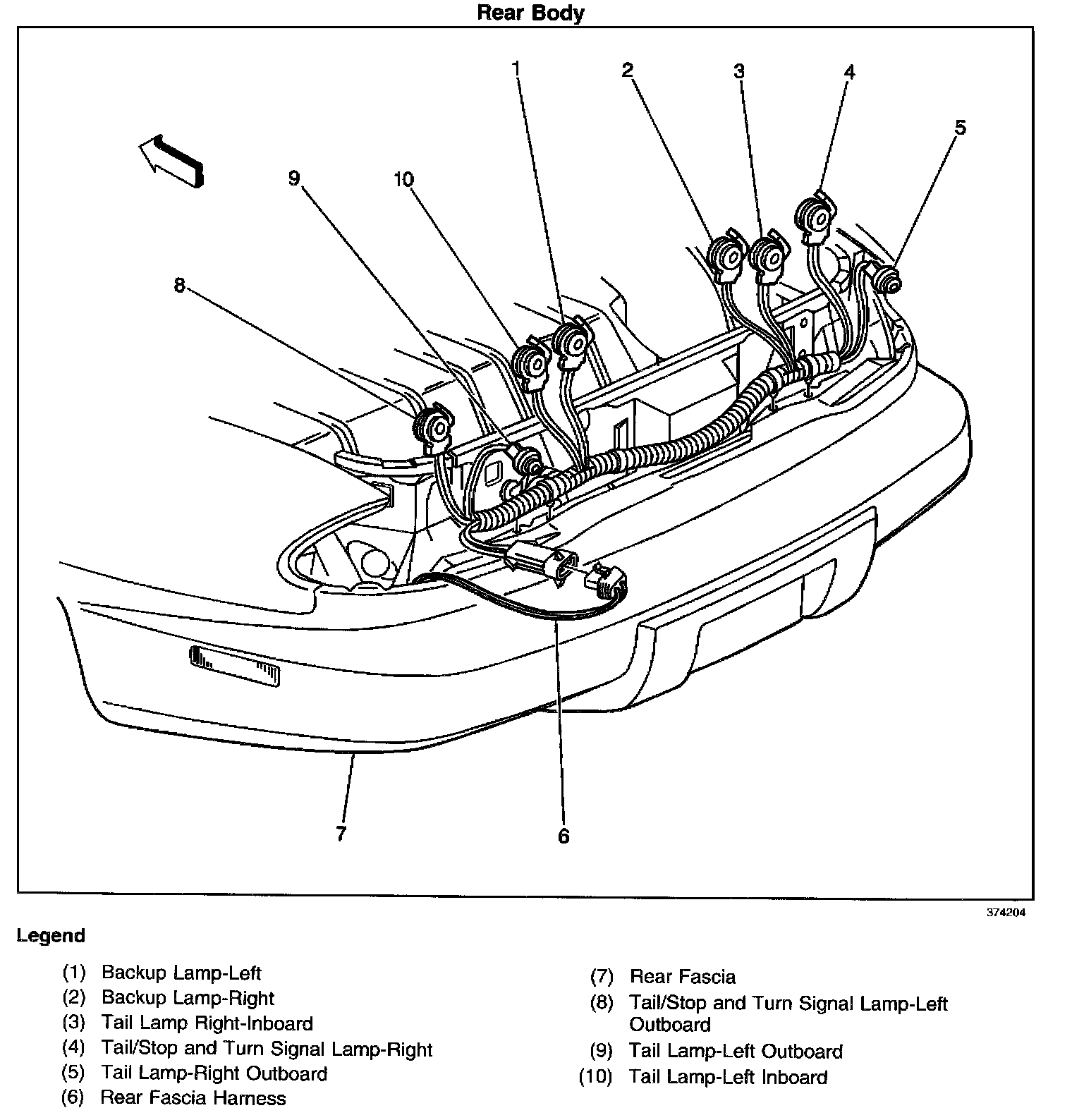 Rear Body

1
2
3
4
5
9
10
8
7
6

374204

Legend

(1) Backup Lamp-Left
(2) Backup Lamp-Right
(3) Tail Lamp Right-Inboard
(4) Tail/Stop and Turn Signal Lamp-Right
(5) Tail Lamp-Right Outboard
(6) Rear Fascia Harness

(7) Rear Fascia
(8) Tail/Stop and Turn Signal Lamp-Left Outboard
(9) Tail Lamp-Left Outboard
(10) Tail Lamp-Left Inboard