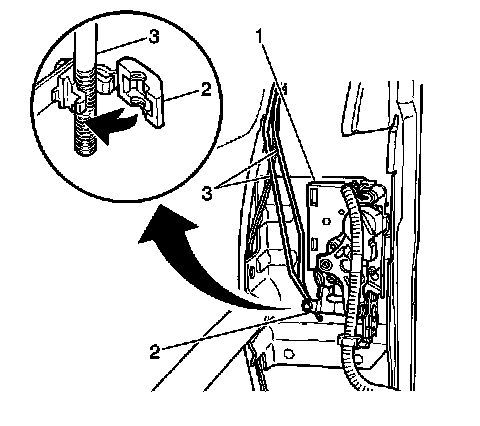 3
2
1
3
2