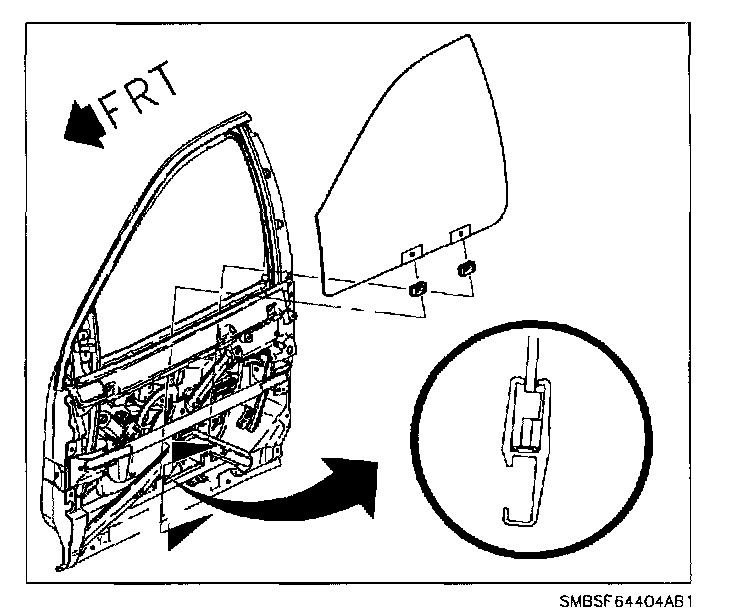 FRT

SMBSF64404AB1