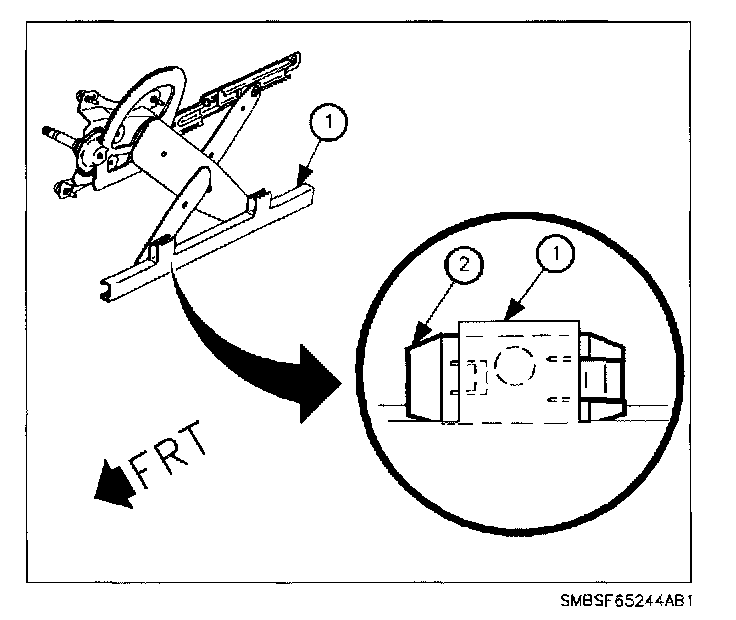 1

2

1

FRT

SMBSF65244AB1