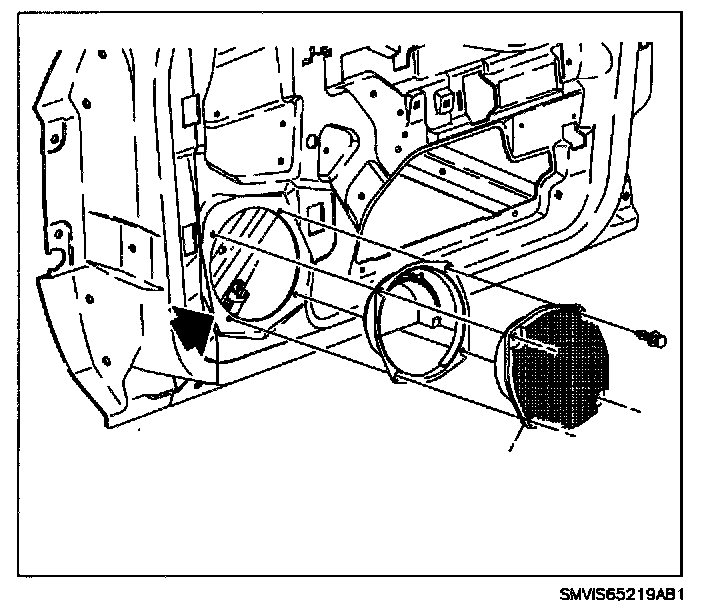 SMVIS65219AB1