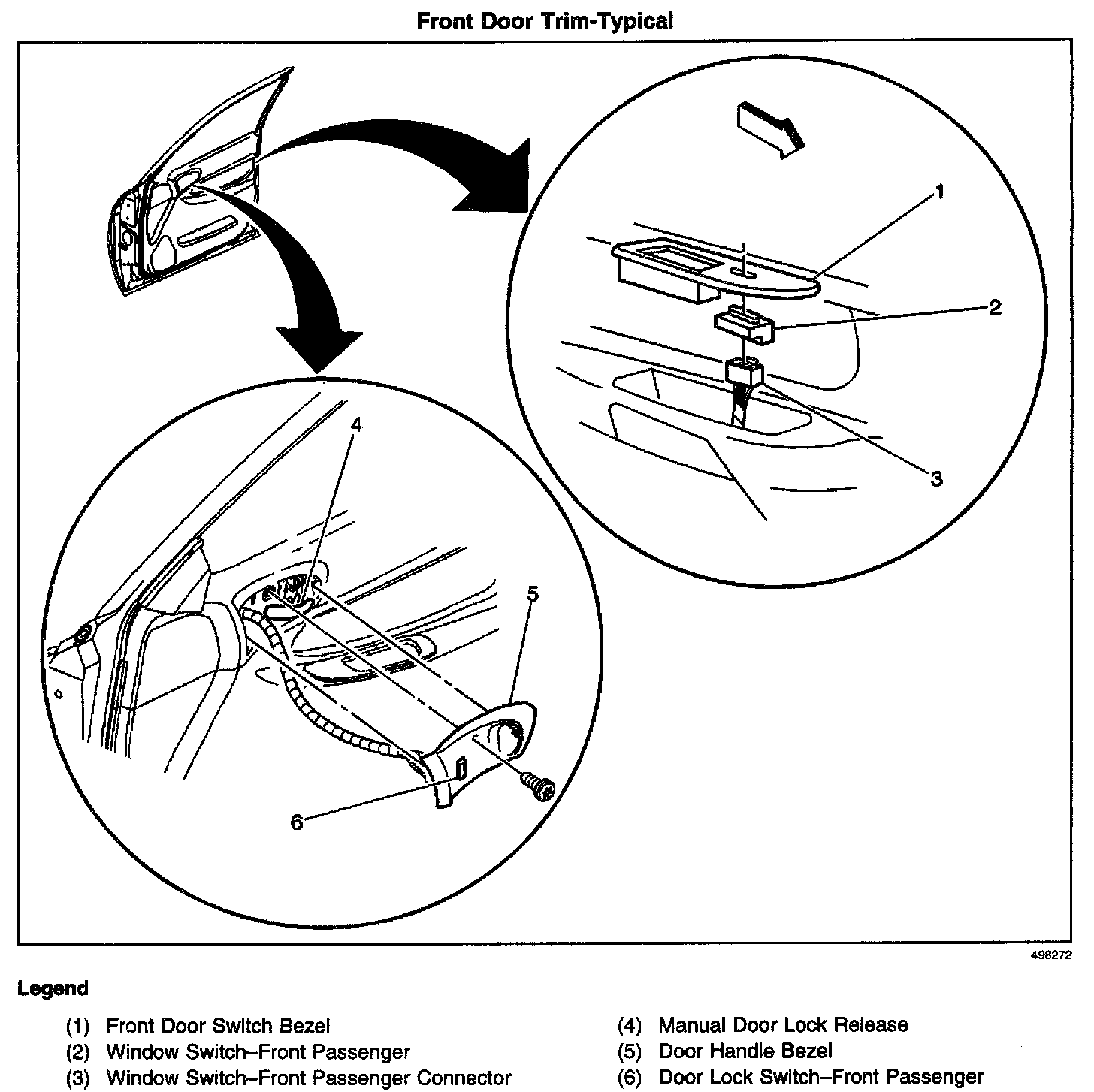 Front Door Trim-Typical

1
2
3
4
5
6

498272

Legend

(1) Front Door Switch Bezel
(2) Window Switch–Front Passenger
(3) Window Switch–Front Passenger Connector

(4) Manual Door Lock Release
(5) Door Handle Bezel
(6) Door Lock Switch–Front Passenger