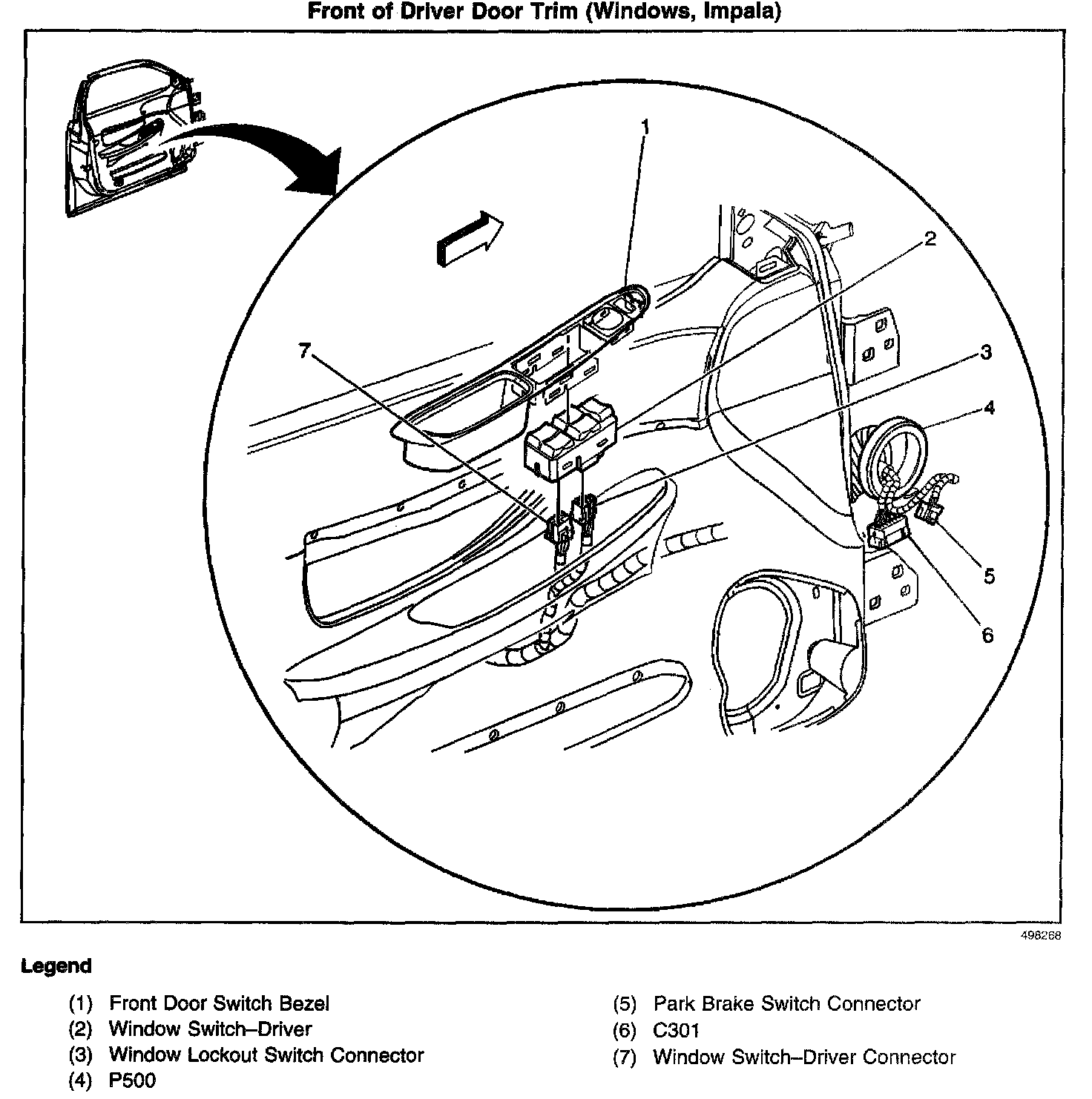 Front of Driver Door Trim (Windows, Impala)

1
2
7
3
4
5
6

498268

Legend

(1) Front Door Switch Bezel
(2) Window Switch–Driver
(3) Window Lockout Switch Connector
(4) P500

(5) Park Brake Switch Connector
(6) C301
(7) Window Switch–Driver Connector