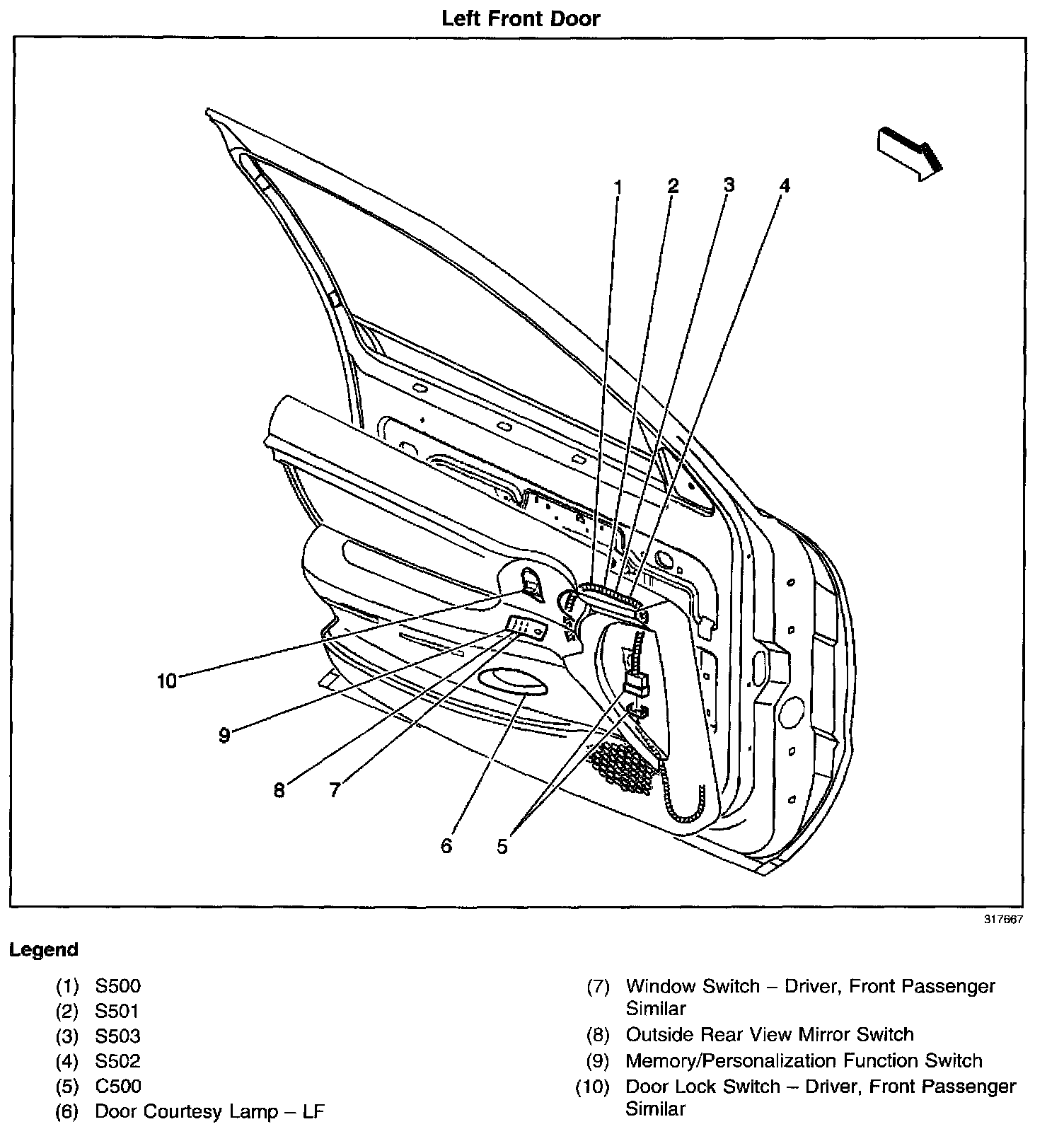 Left Front Door

1
2
3
4
10
9
8
7
6
5

317667

Legend

(1) S500
(2) S501
(3) S503
(4) S502
(5) C500
(6) Door Courtesy Lamp – LF

(7) Window Switch – Driver, Front Passenger Similar
(8) Outside Rear View Mirror Switch
(9) Memory/Personalization Function Switch
(10) Door Lock Switch – Driver, Front Passenger Similar