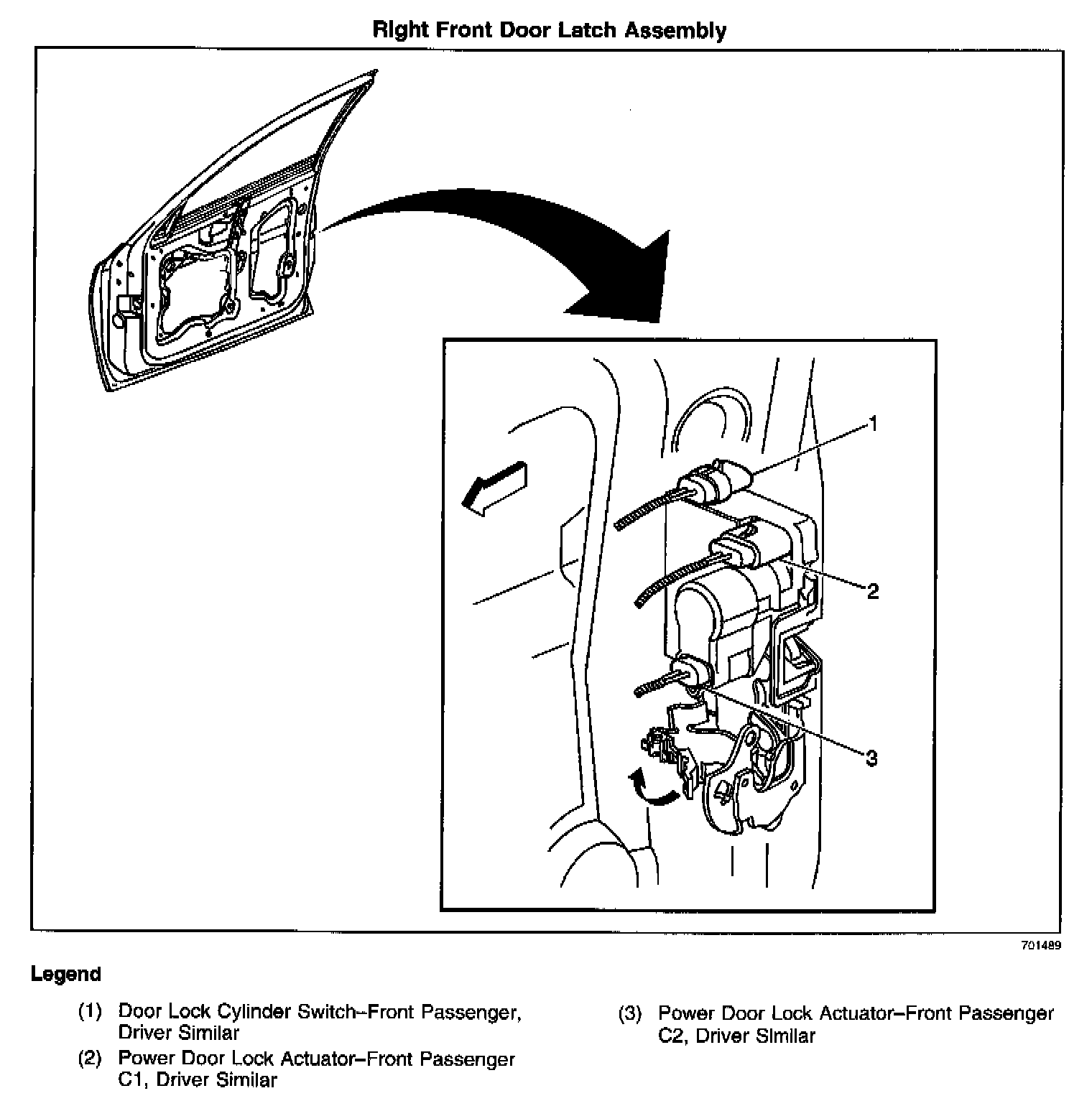 Right Front Door Latch Assembly

1

2

3

701489

Legend

(1) Door Lock Cylinder Switch–Front Passenger, Driver Similar

(2) Power Door Lock Actuator–Front Passenger C1, Driver Similar

(3) Power Door Lock Actuator–Front Passenger C2, Driver Similar