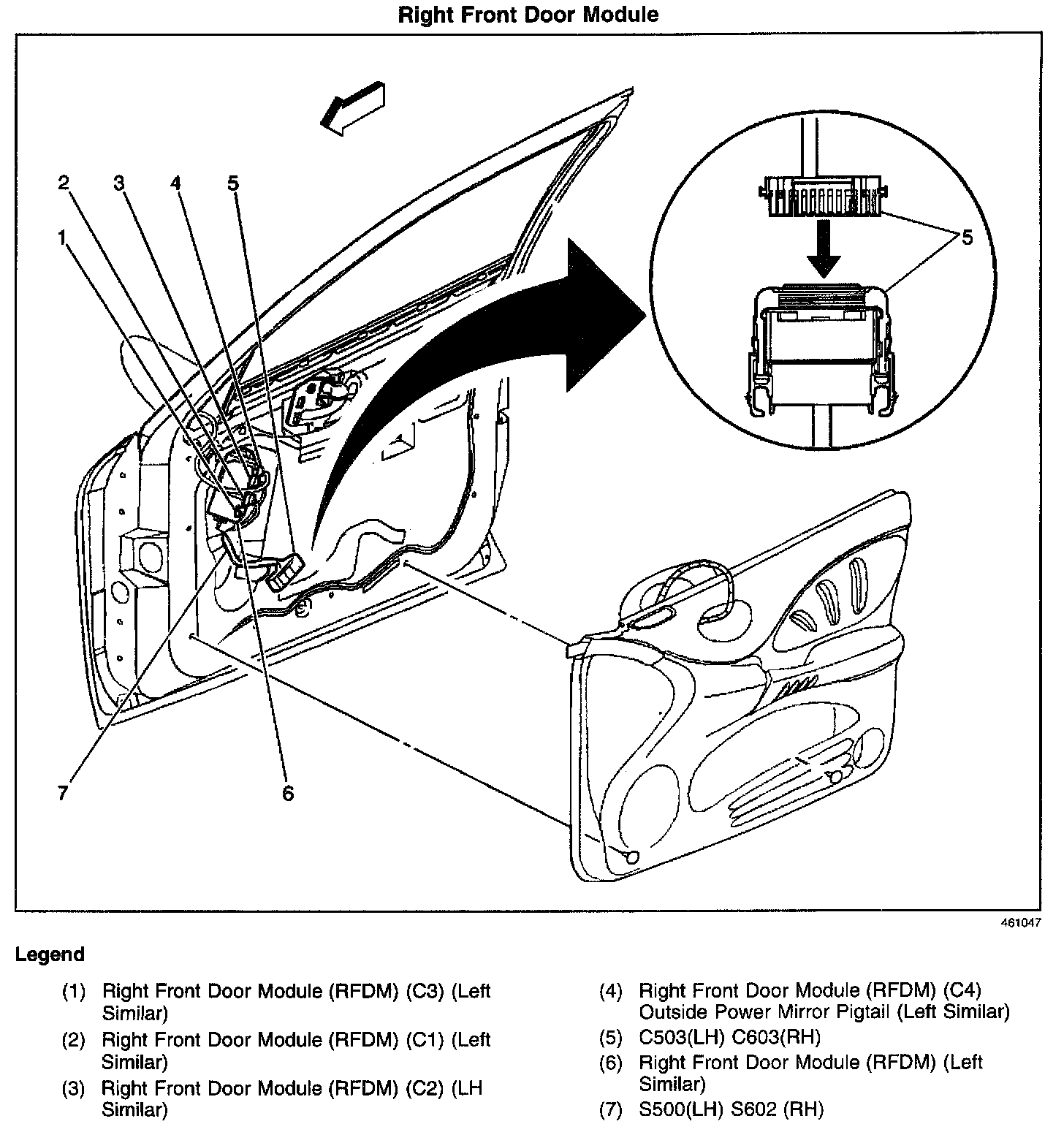 Right Front Door Module

2
3
4
5
1
5
7
6

461047

Legend

(1) Right Front Door Module (RFDM) (C3) (Left Similar)

(2) Right Front Door Module (RFDM) (C1) (Left Similar)

(3) Right Front Door Module (RFDM) (C2) (LH Similar)

(4) Right Front Door Module (RFDM) (C4) Outside Power Mirror Pigtail (Left Similar)

(5) C503(LH) C603(RH)

(6) Right Front Door Module (RFDM) (Left Similar)

(7) S500(LH) S602 (RH)