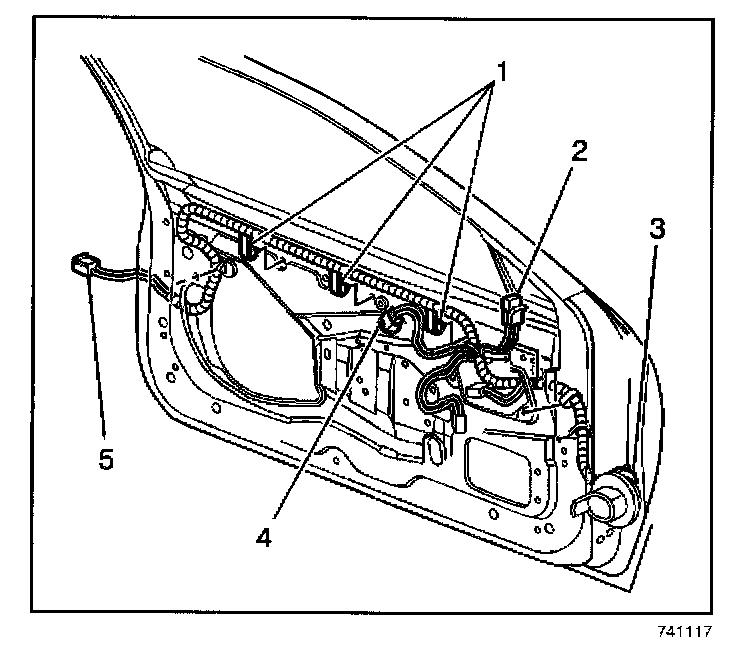 1
2
3
5
4
741117