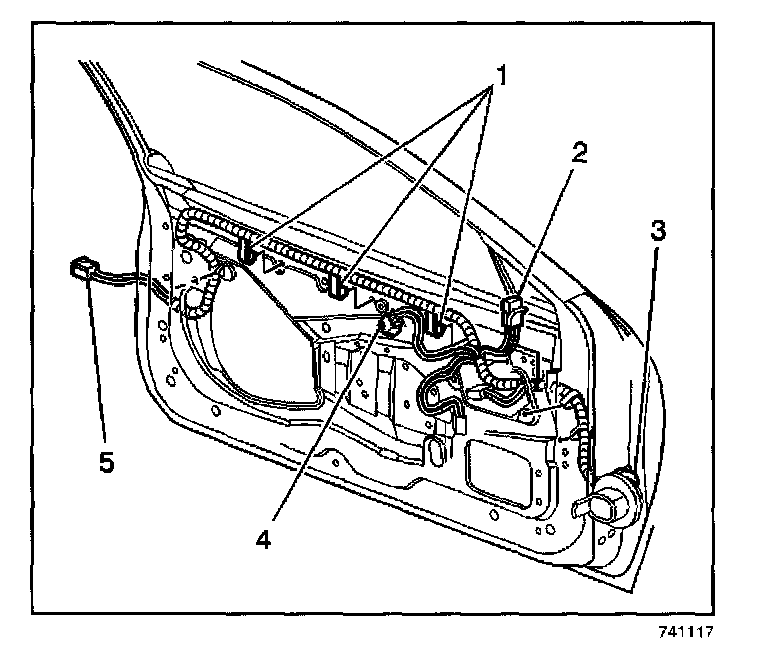 1
2
3
5
4
741117