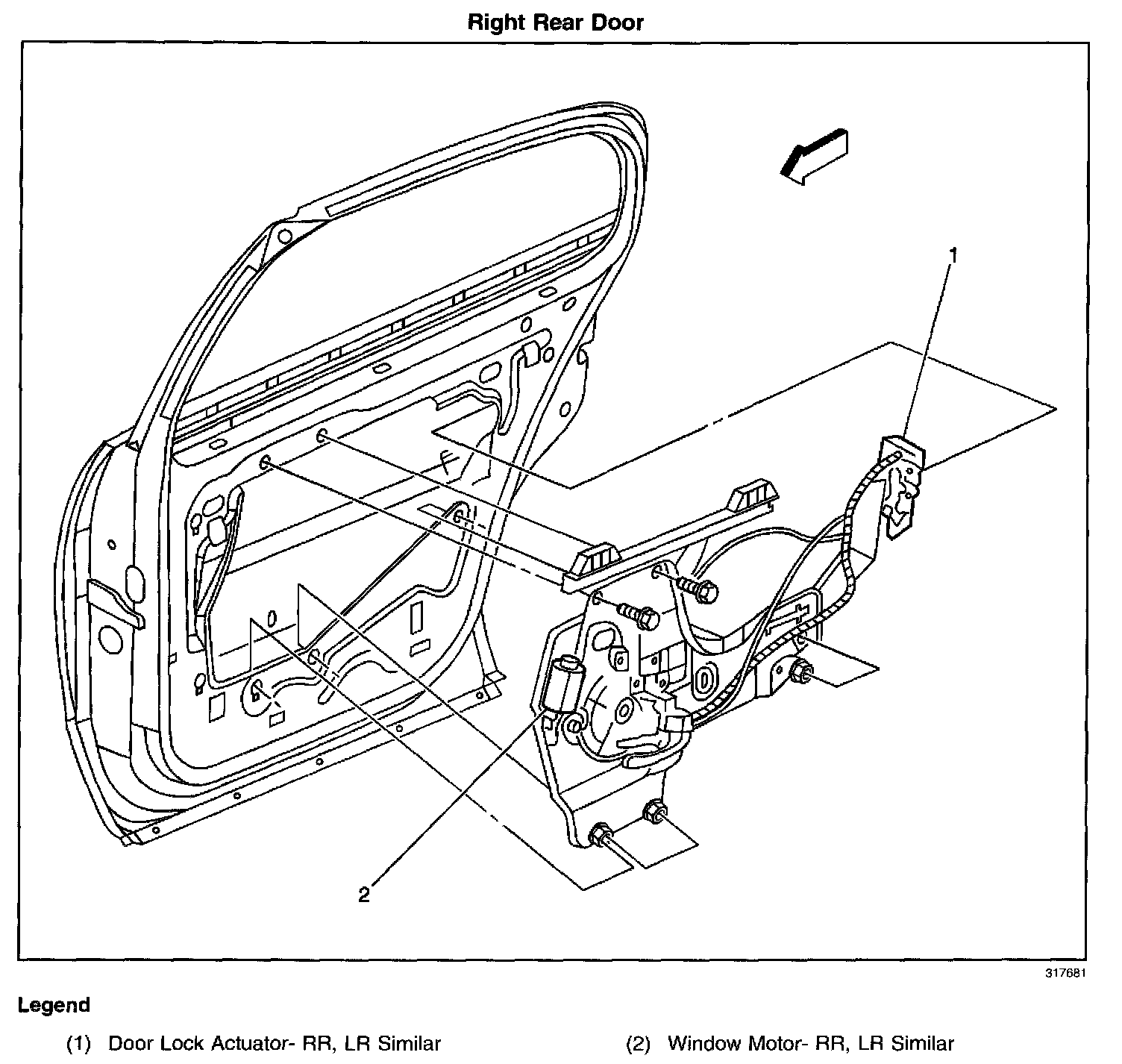 Right Rear Door

1

2

317681

Legend

(1) Door Lock Actuator- RR, LR Similar

(2) Window Motor- RR, LR Similar