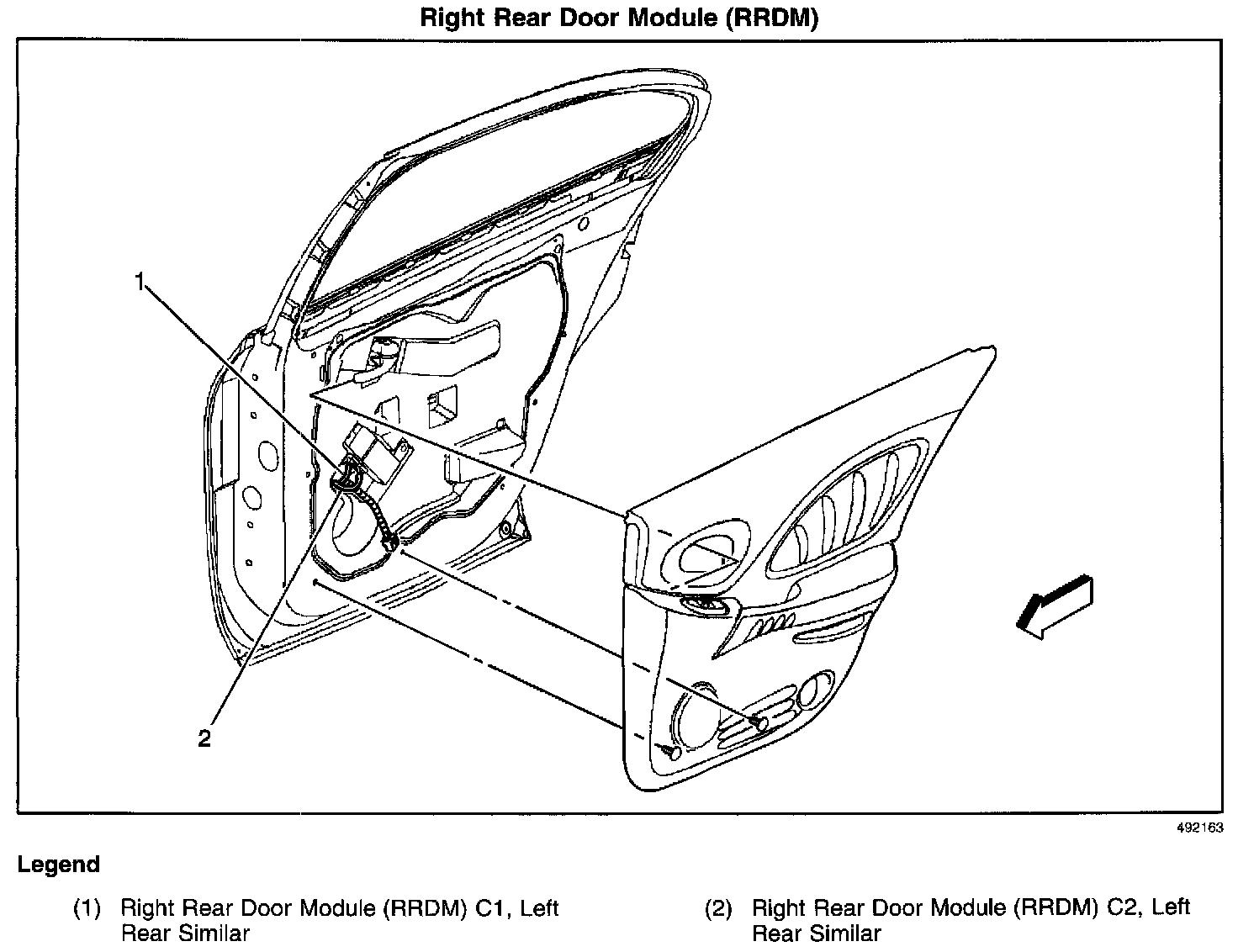 Right Rear Door Module (RRDM)

1

2

492163

Legend

(1) Right Rear Door Module (RRDM) C1, Left Rear Similar

(2) Right Rear Door Module (RRDM) C2, Left Rear Similar