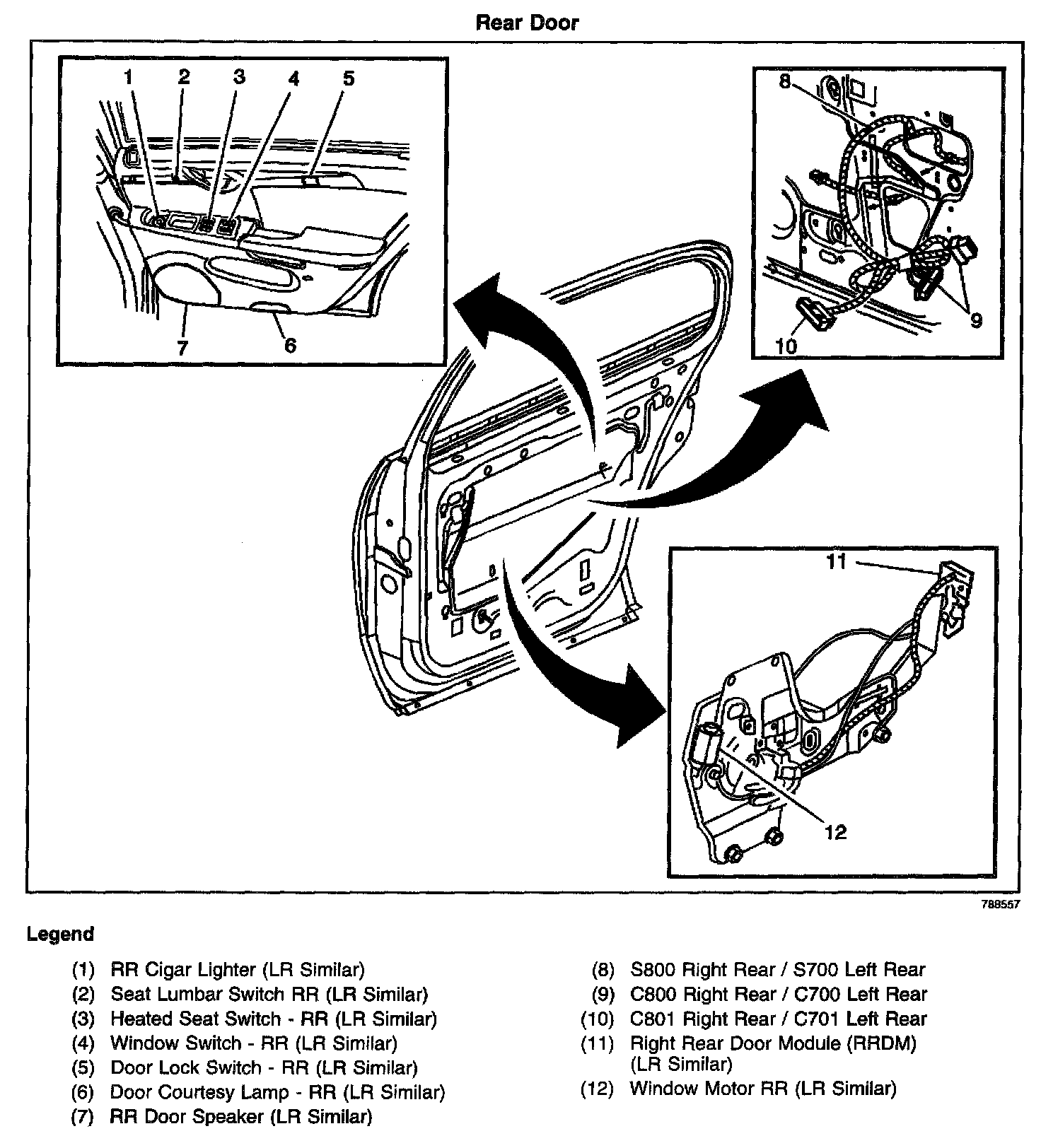 Rear Door

1 2 3 4 5

7 6

8

9

10

11

12

788557

Legend

(1) RR Cigar Lighter (LR Similar)
(2) Seat Lumbar Switch RR (LR Similar)
(3) Heated Seat Switch - RR (LR Similar)
(4) Window Switch - RR (LR Similar)
(5) Door Lock Switch - RR (LR Similar)
(6) Door Courtesy Lamp - RR (LR Similar)
(7) RR Door Speaker (LR Similar)

(8) S800 Right Rear / S700 Left Rear
(9) C800 Right Rear / C700 Left Rear
(10) C801 Right Rear / C701 Left Rear
(11) Right Rear Door Module (RRDM) (LR Similar)
(12) Window Motor RR (LR Similar)