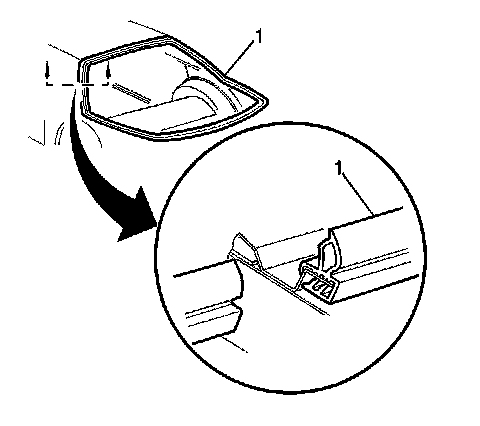 1

1