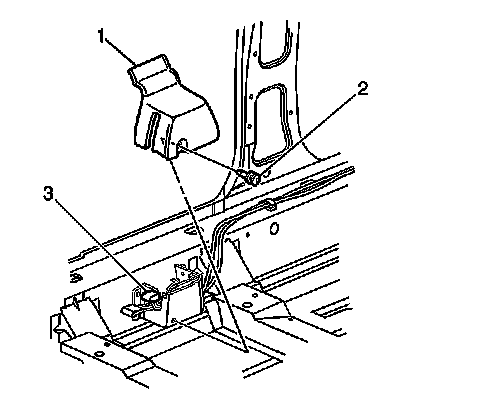 1
2
3