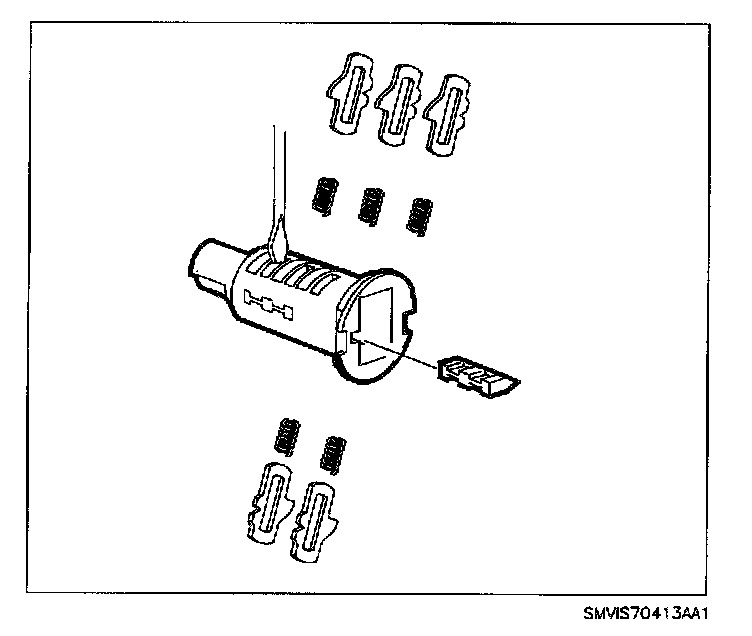 SMVIS70413AA1