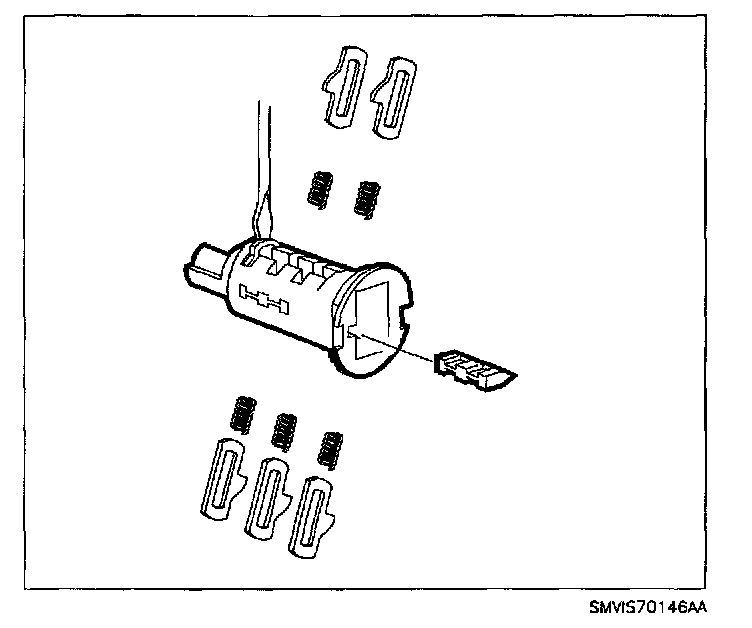 SMVIS70146AA