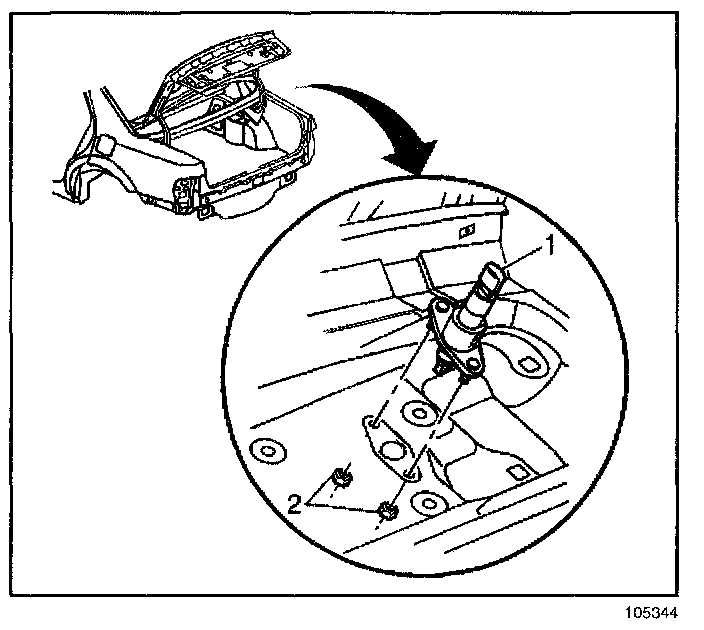 1

2

105344