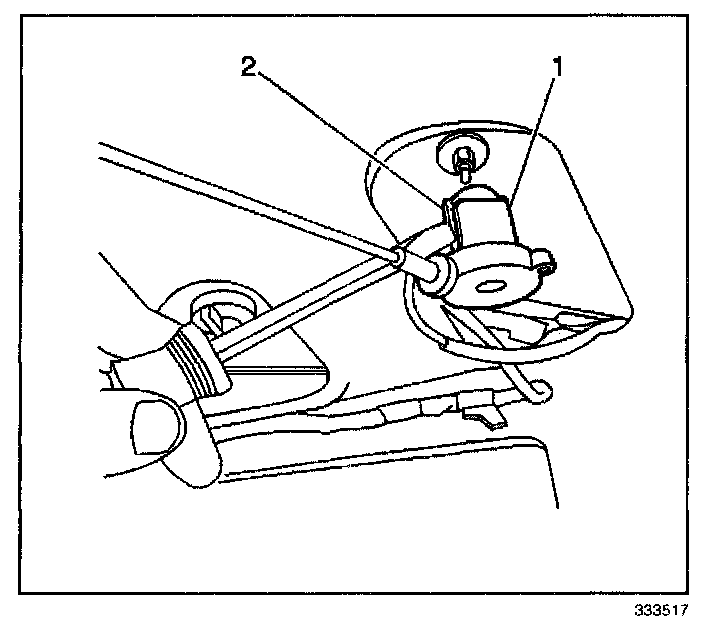 2
1
333517