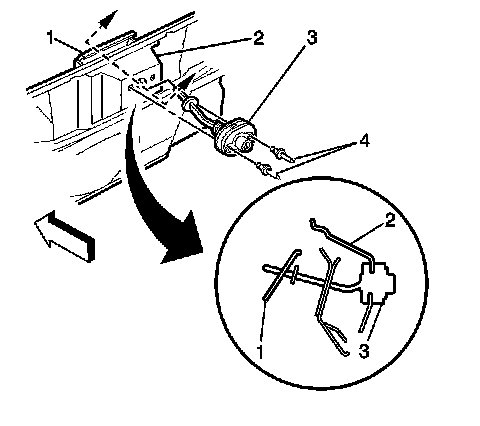 1
2
3
4
2
1
3