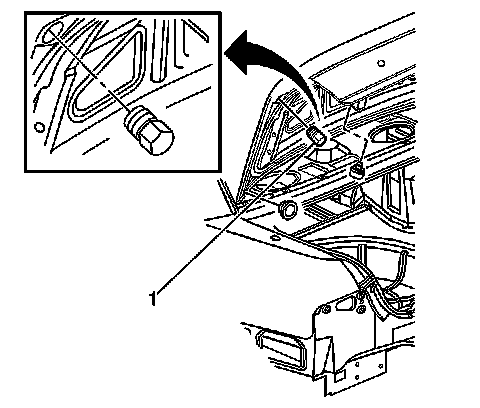 1