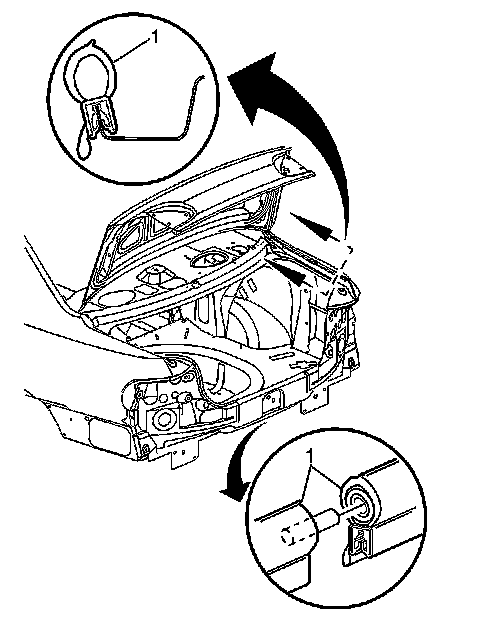 1

1