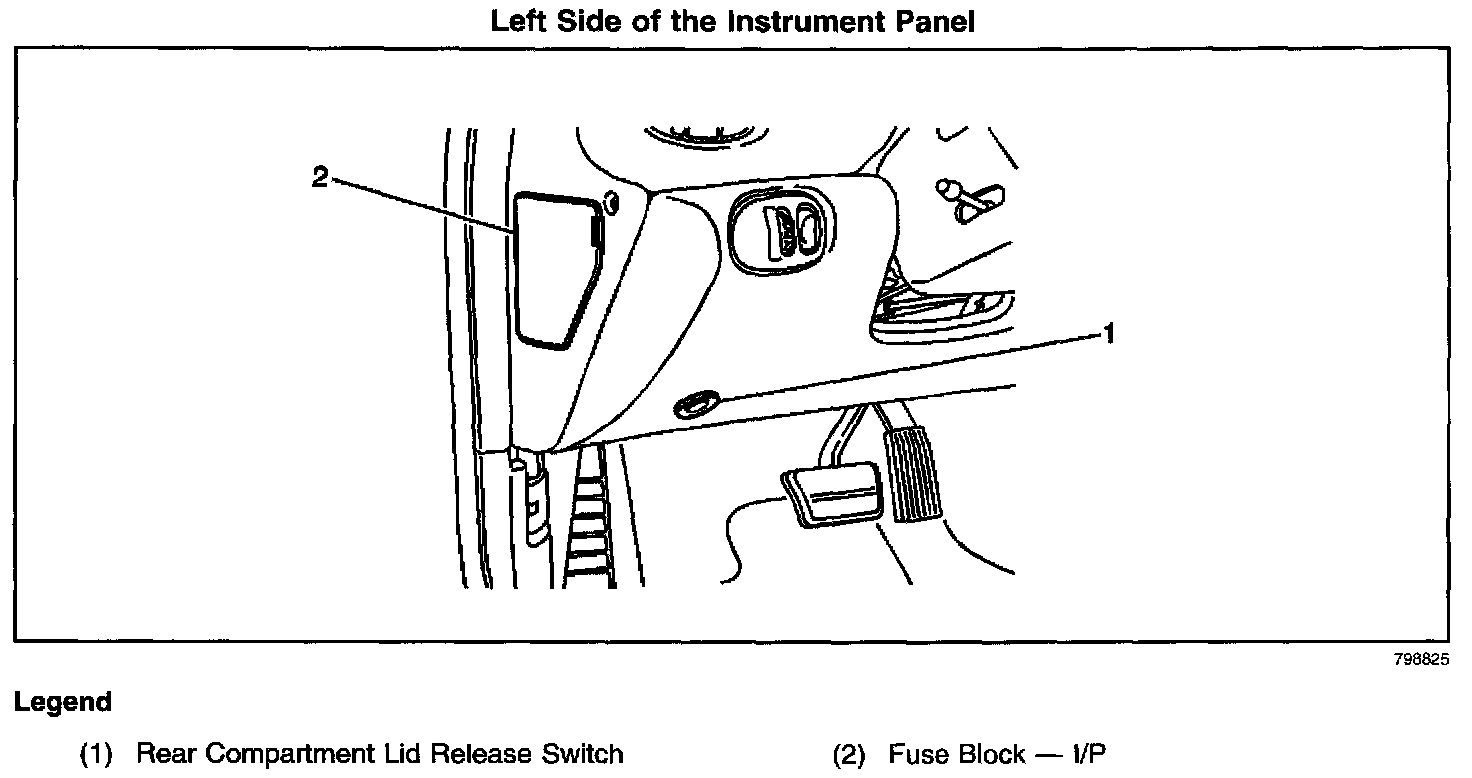 Left Side of the Instrument Panel

2

1

798825

Legend

(1) Rear Compartment Lid Release Switch

(2) Fuse Block — I/P