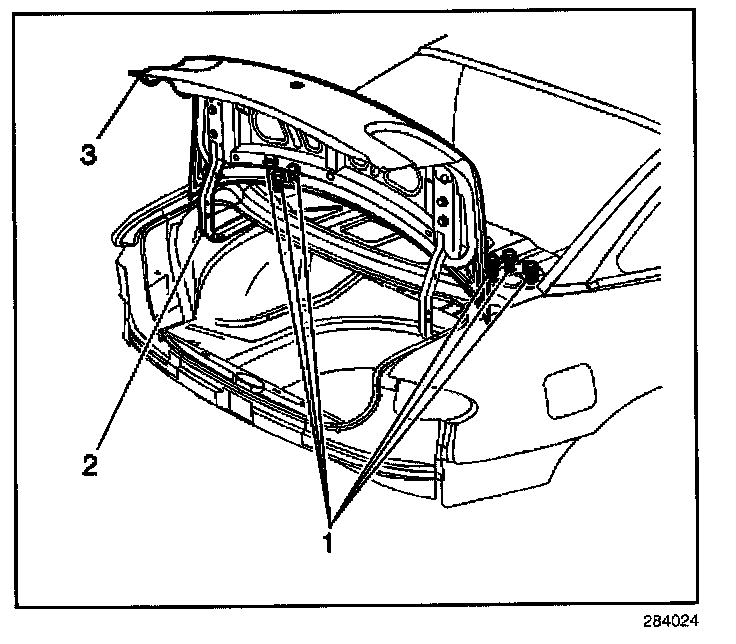 3

2

1

284024