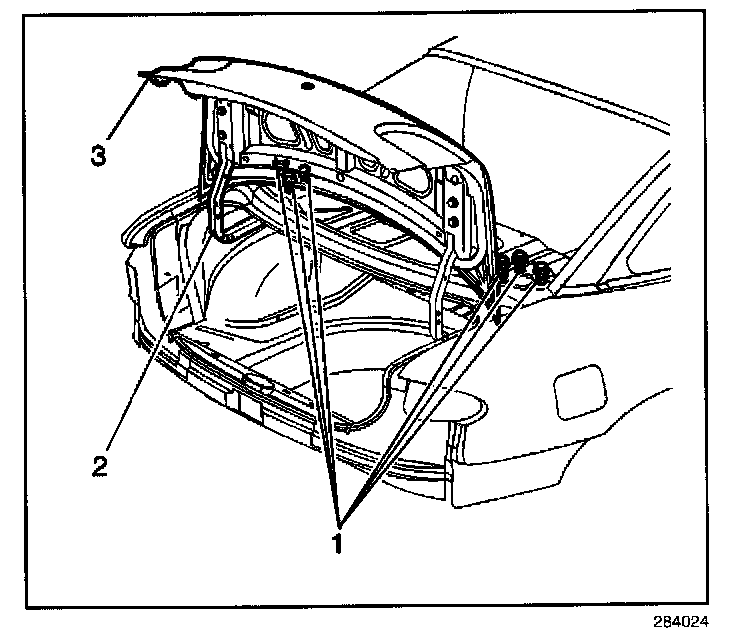 3

2

1

284024