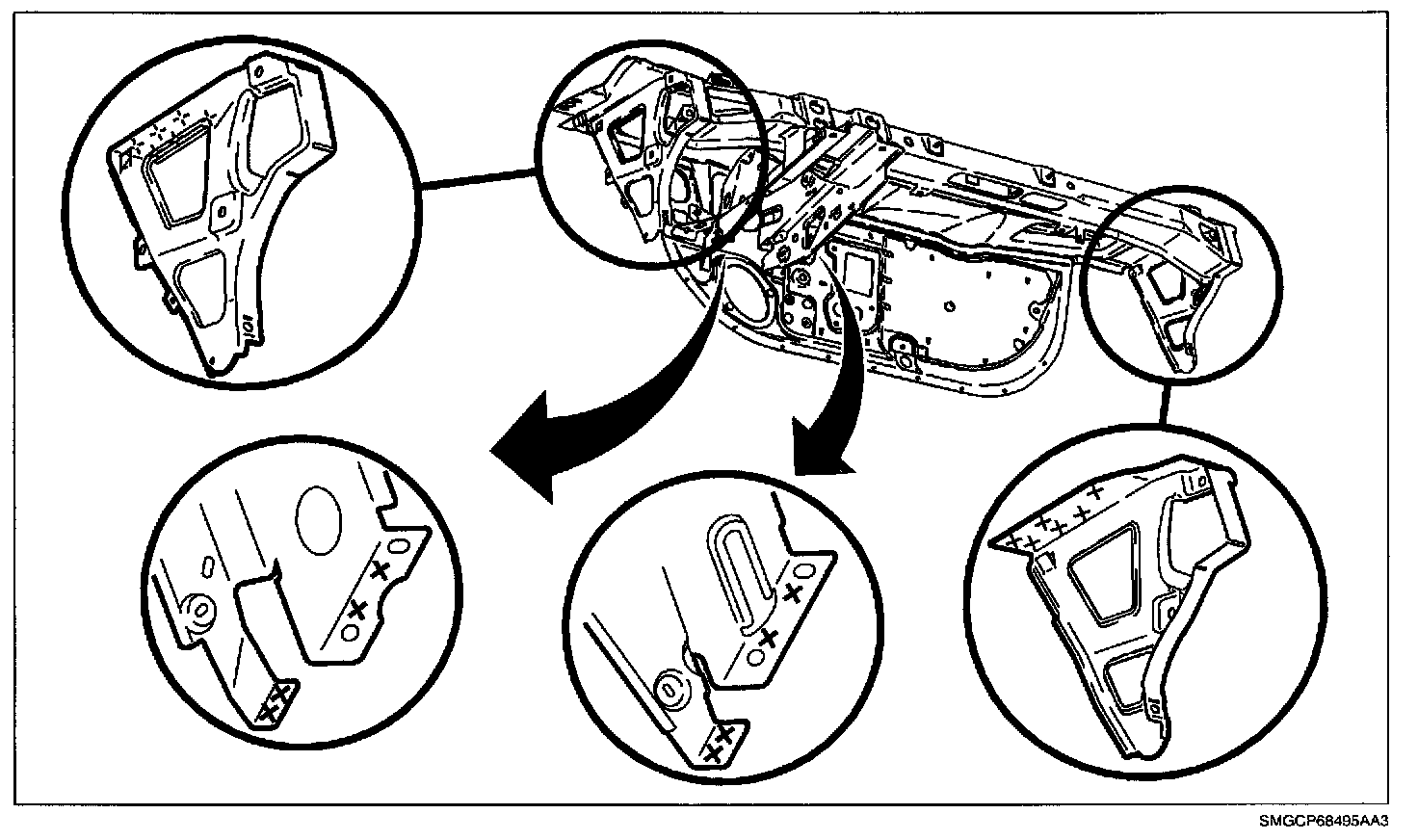 SMGCP68495AA3