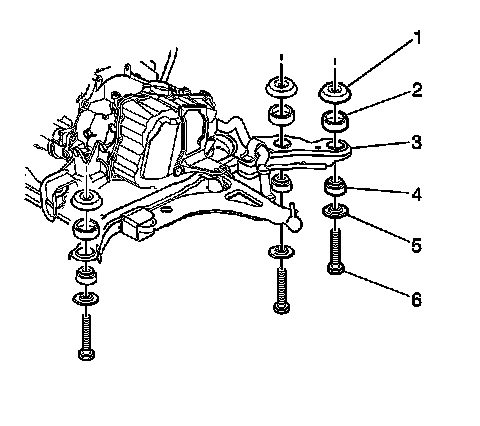 1
2
3
4
5
6