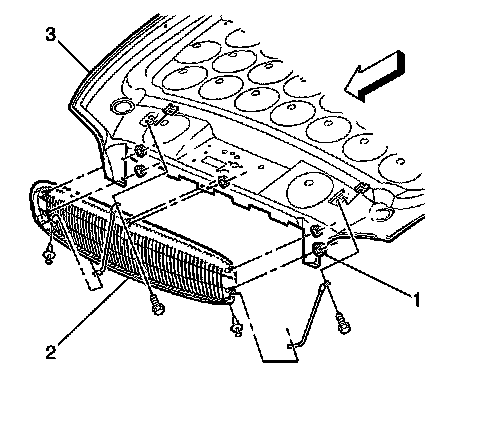 3

1

2