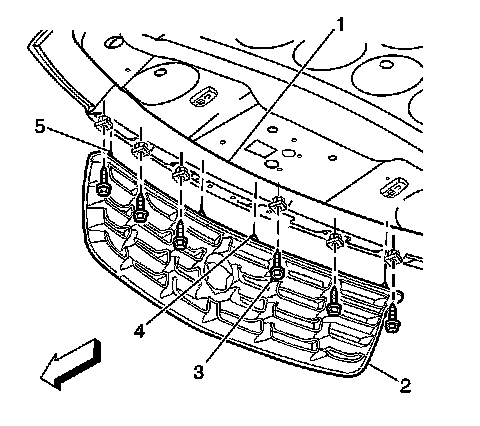 1
5
4
3
2