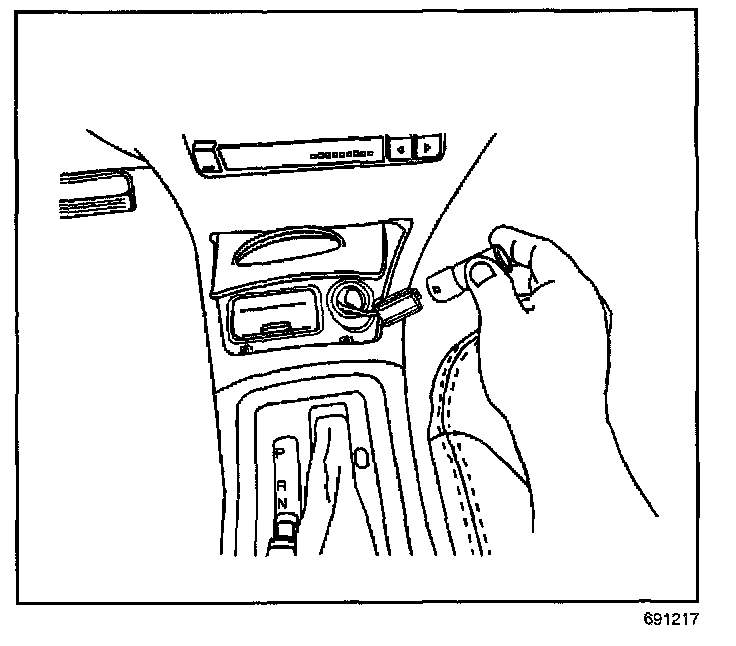 P
R
N

691217